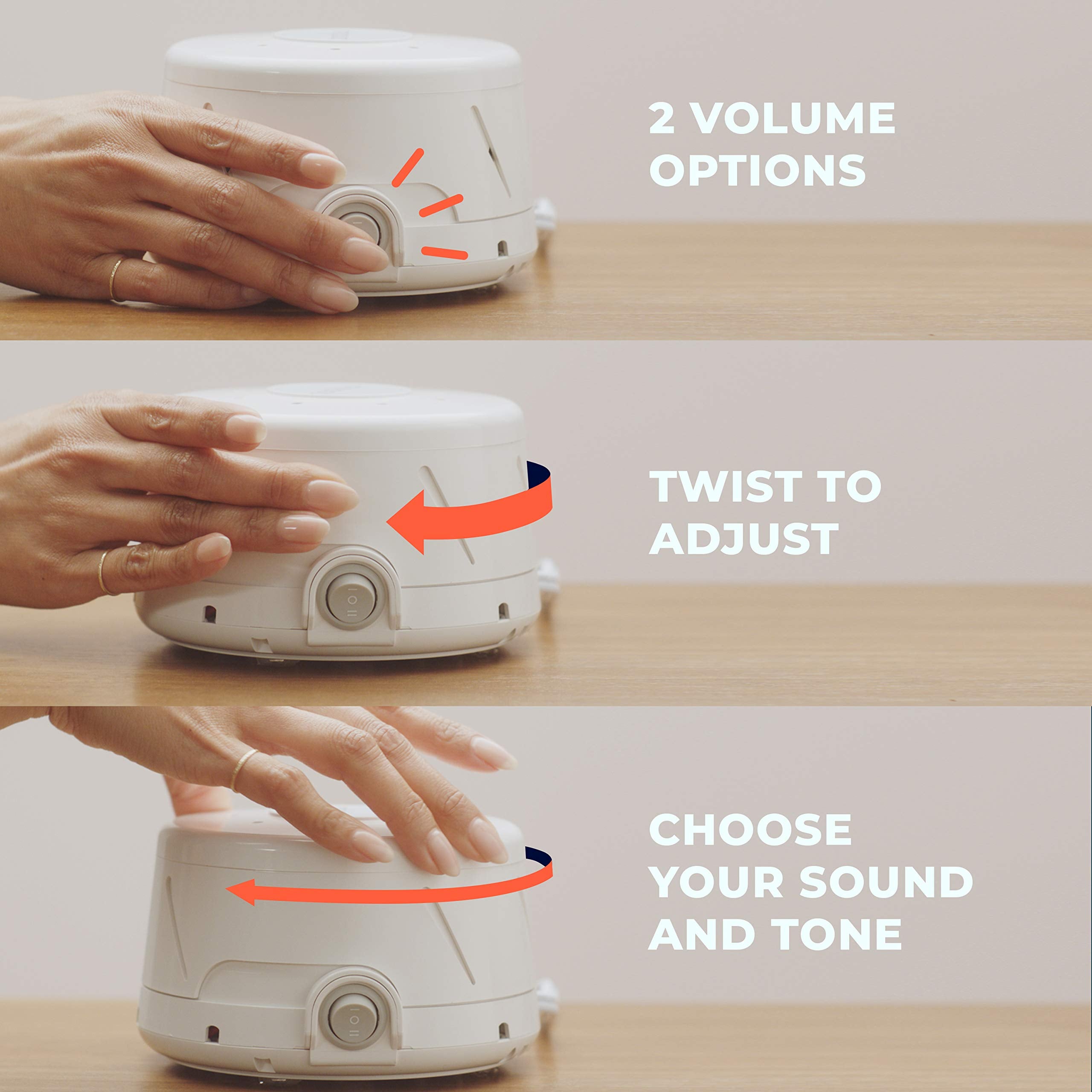 2 VOLUME OPTIONS

TWIST TO ADJUST

CHOOSE YOUR SOUND AND TONE