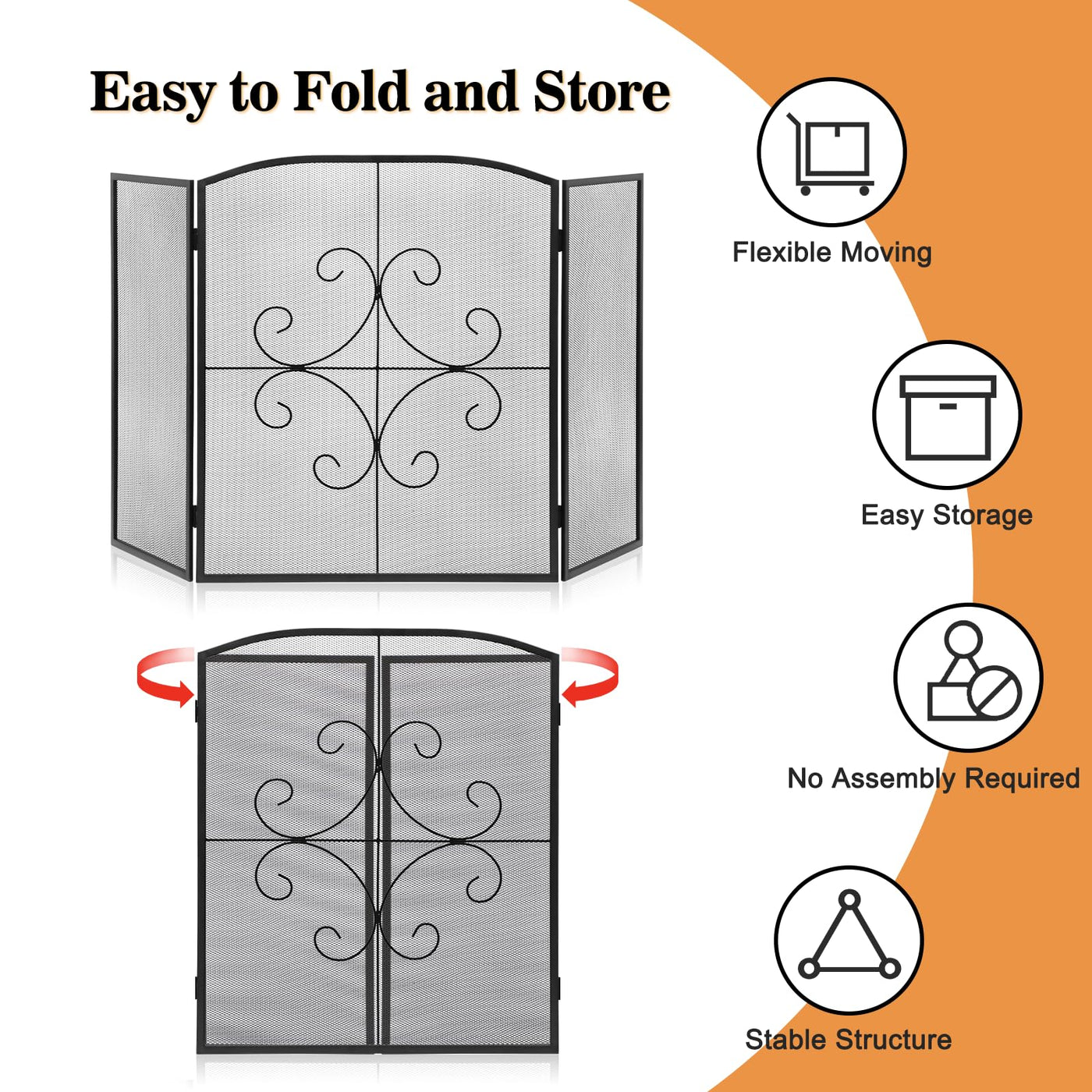 Easy to Fold and Store

Flexible Moving

Easy Storage

No Assembly Required

Stable Structure