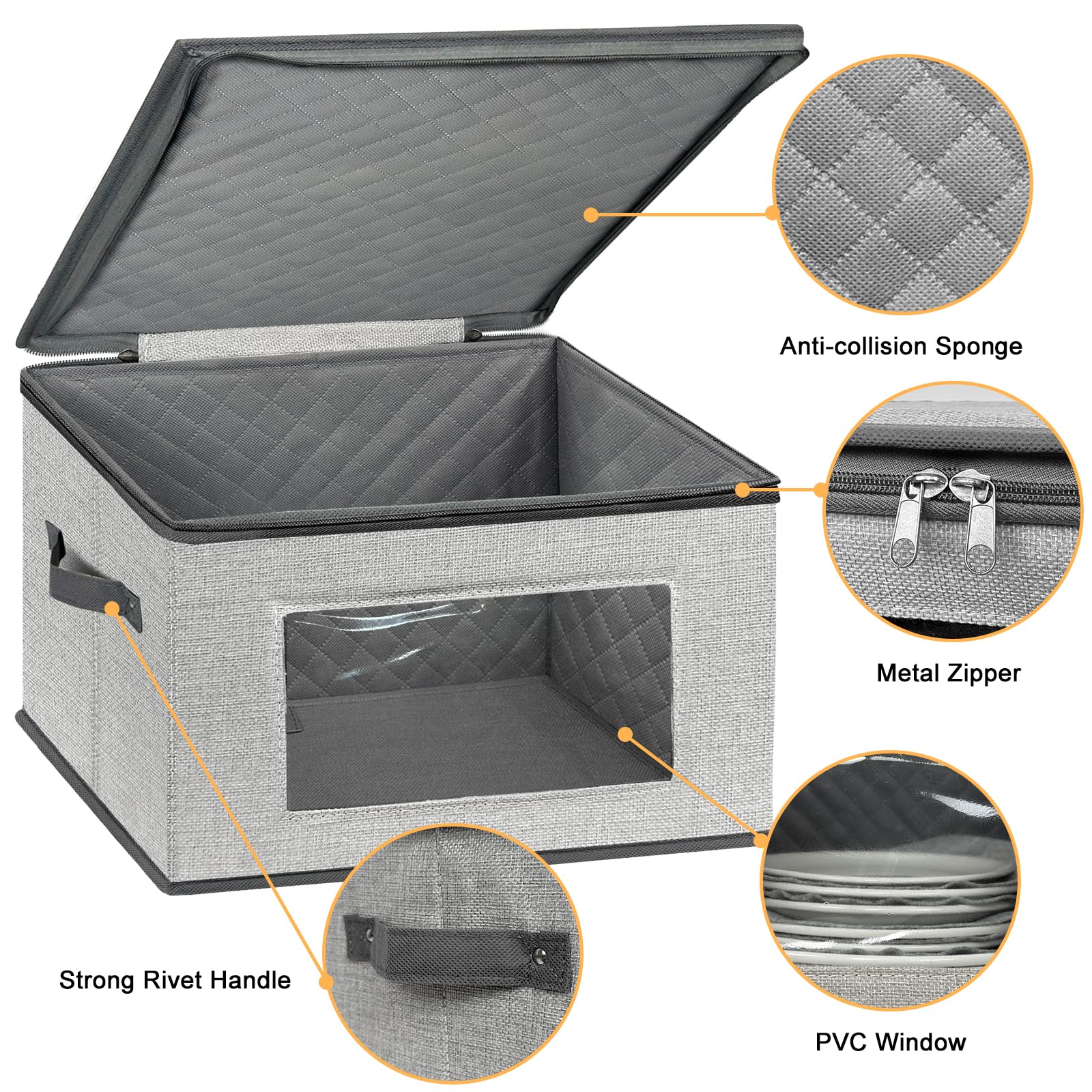 Anti-collision Sponge

Metal Zipper

Strong Rivet Handle

PVC Window