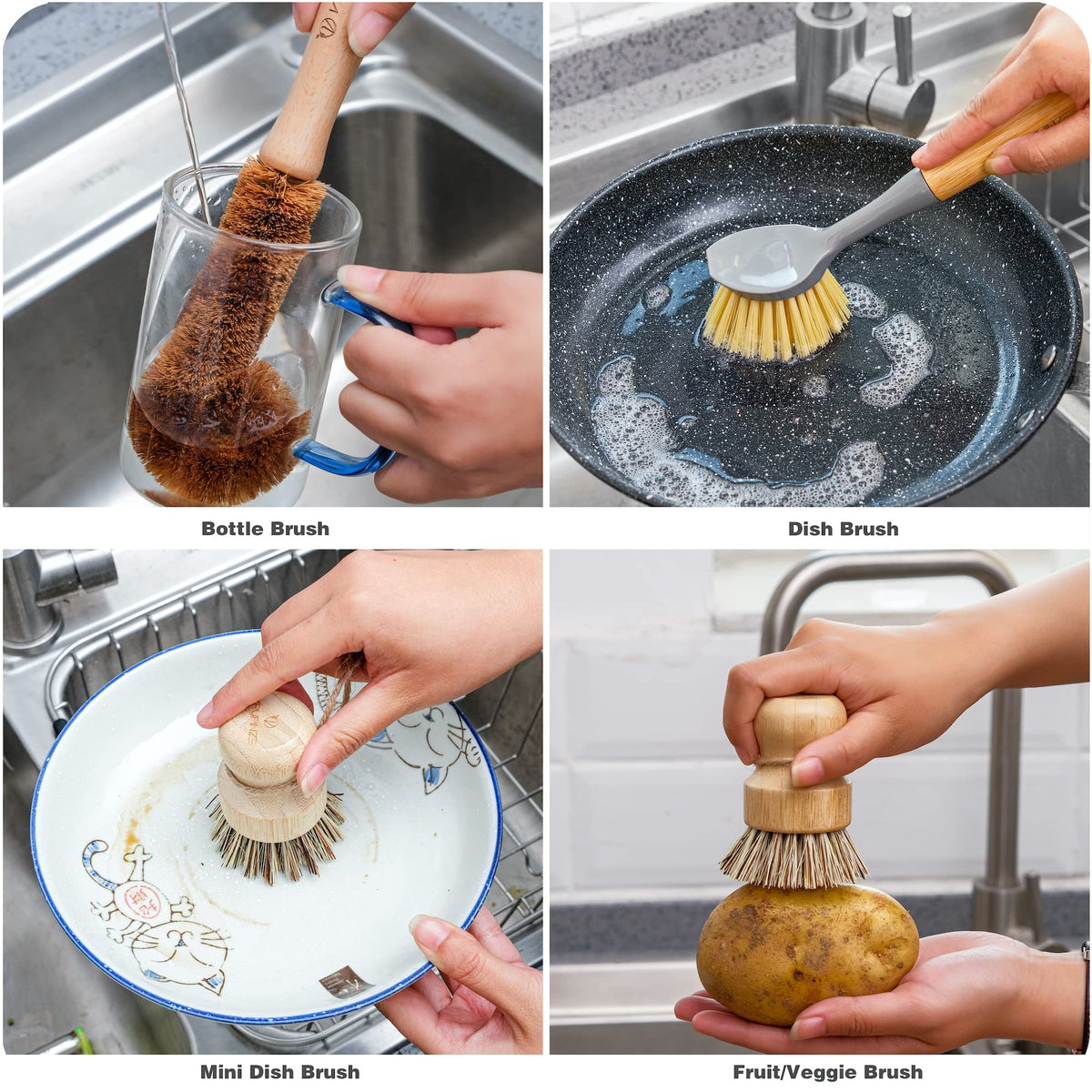 Bottle Brush

Dish Brush

Mini Dish Brush

Fruit/Veggie Brush