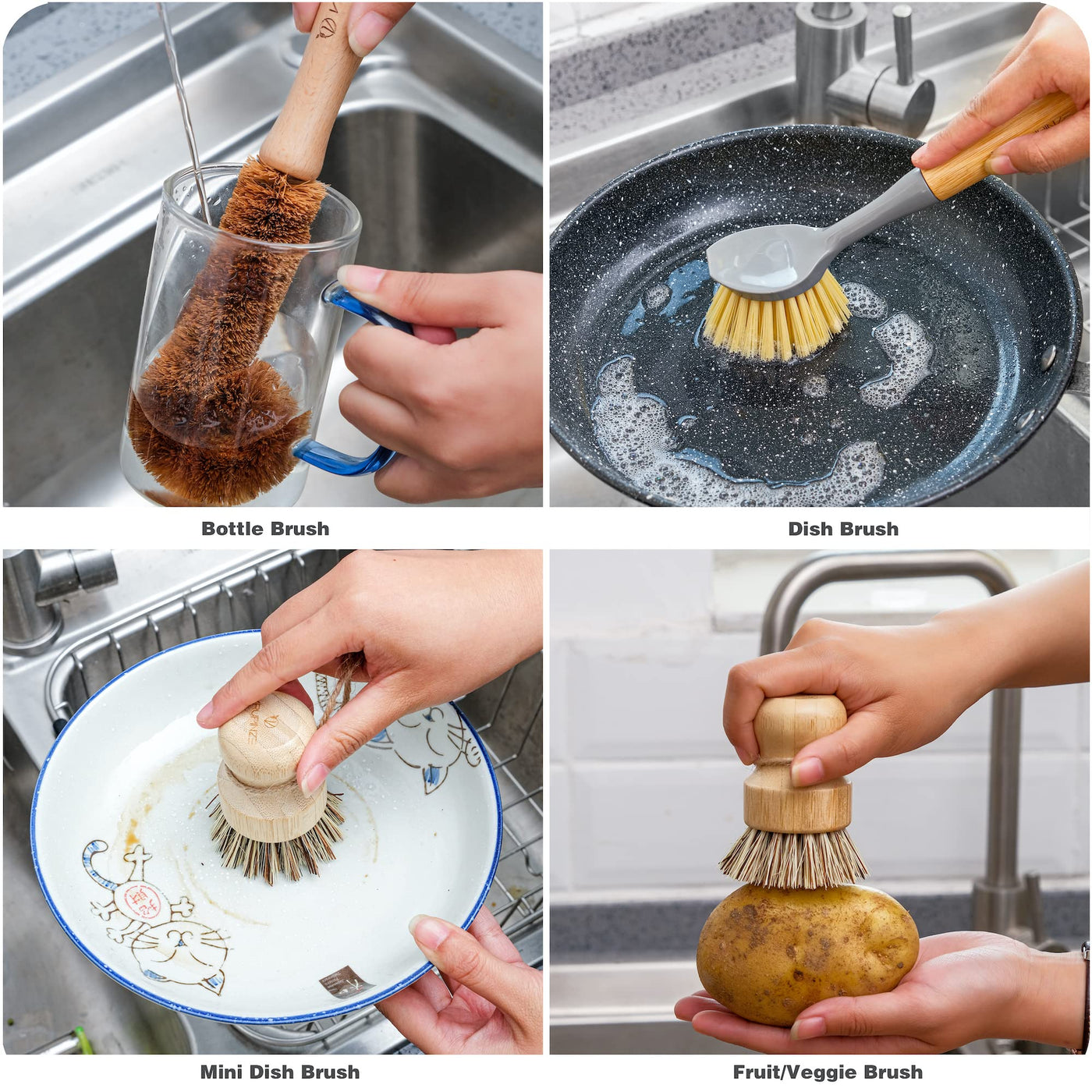 Bottle Brush

Dish Brush

Mini Dish Brush

Fruit/Veggie Brush