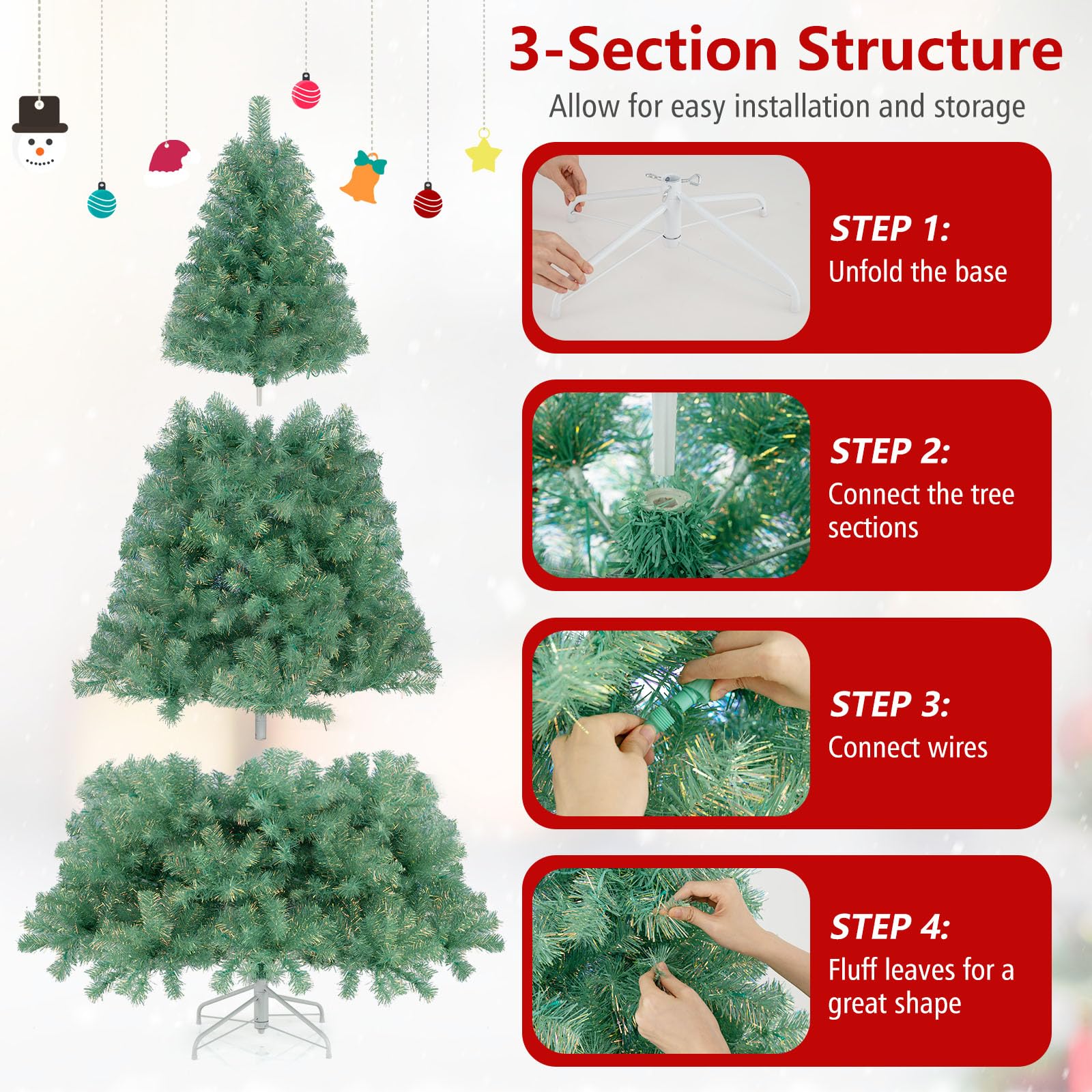 3-Section Structure

Allow for easy installation and storage

STEP 1:
Unfold the base

STEP 2:
Connect the tree sections

STEP 3:
Connect wires

STEP 4:
Fluff leaves for a great shape