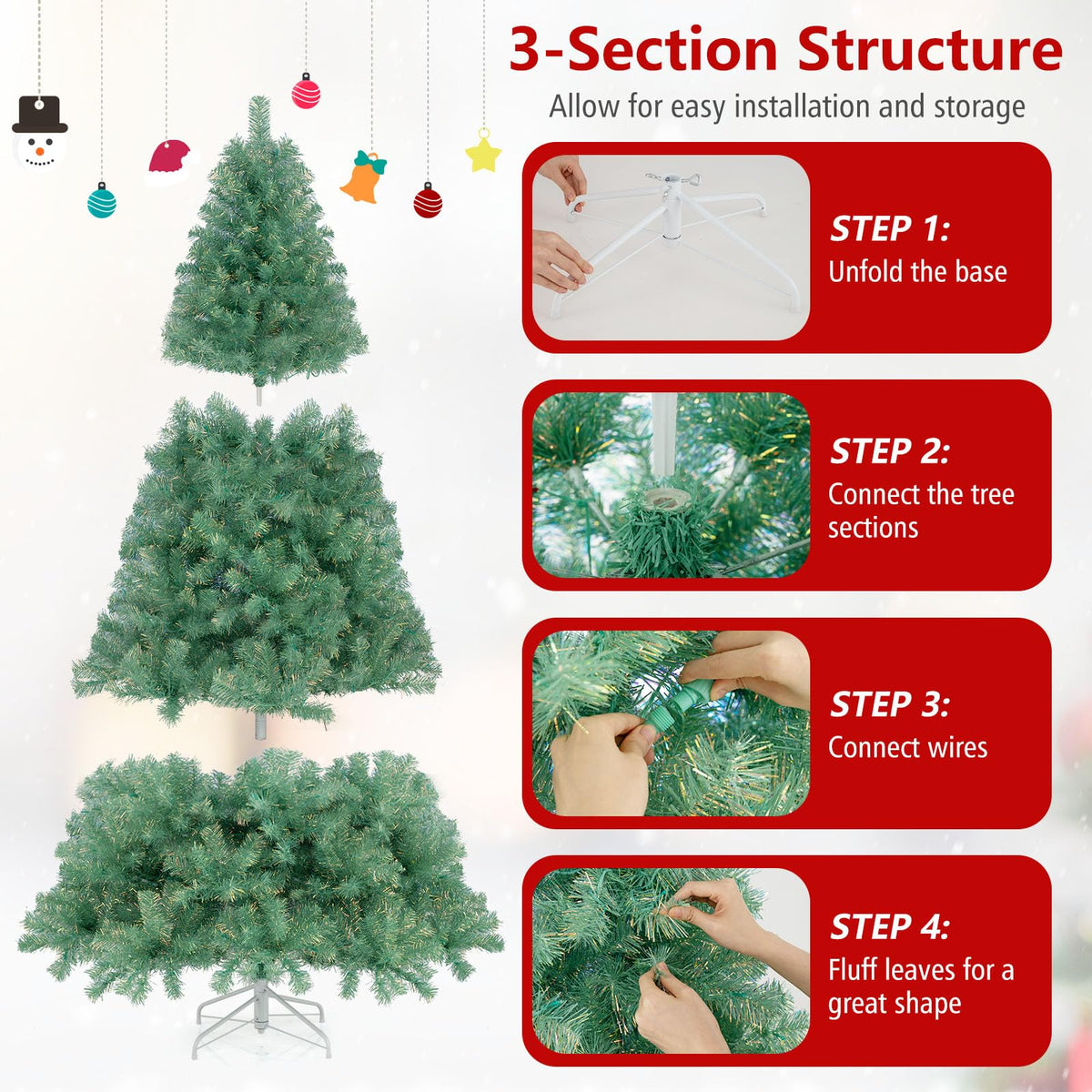 3-Section Structure

Allow for easy installation and storage

STEP 1:
Unfold the base

STEP 2:
Connect the tree sections

STEP 3:
Connect wires

STEP 4:
Fluff leaves for a great shape