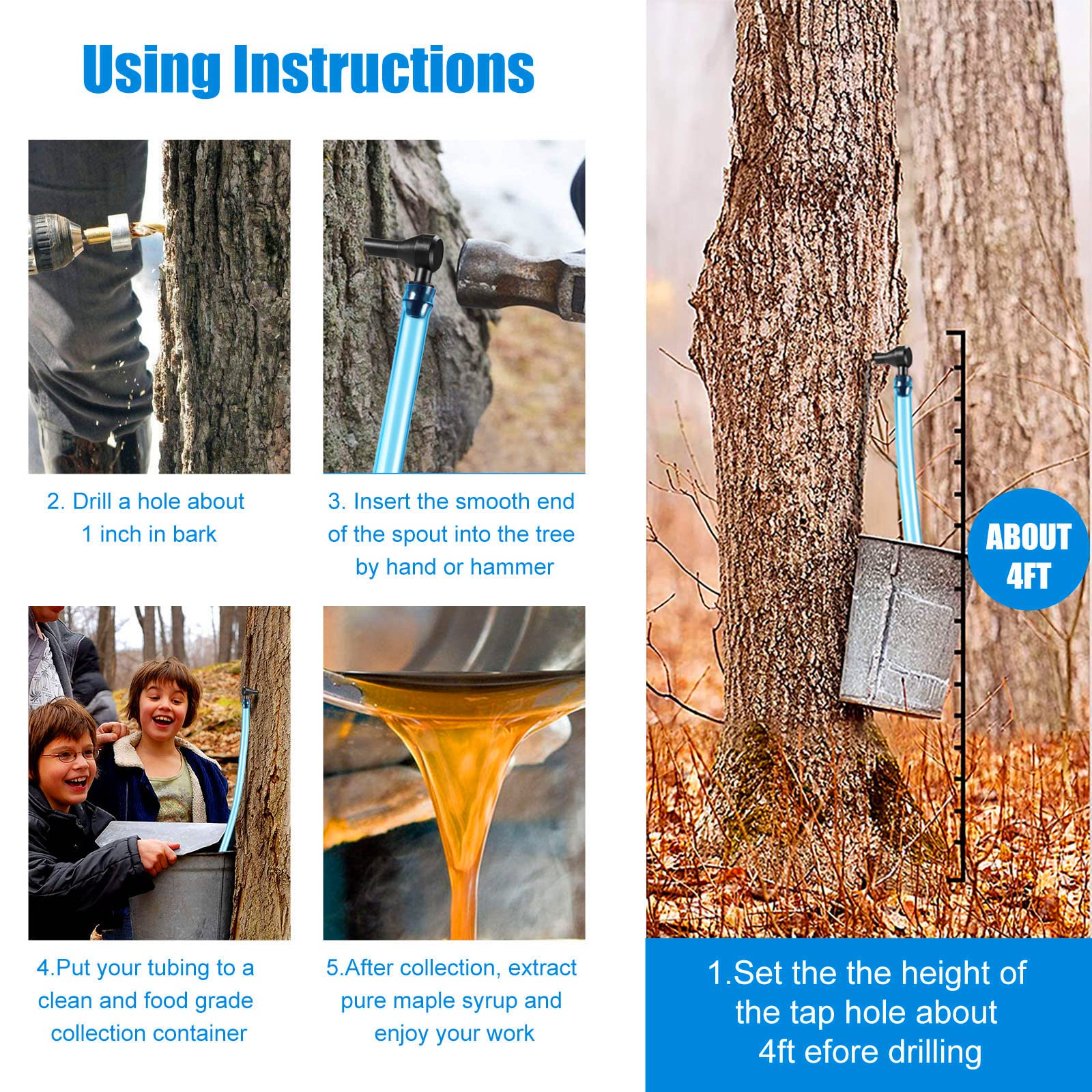 Using Instructions

2. Drill a hole about 1 inch in bark

3. Insert the smooth end of the spout into the tree by hand or hammer

4.Put your tubing to a clean and food grade collection container

5.After collection, extract pure maple syrup and enjoy your work

ABOUT 4FT

1.Set the the height of the tap hole about 4ft efore drilling