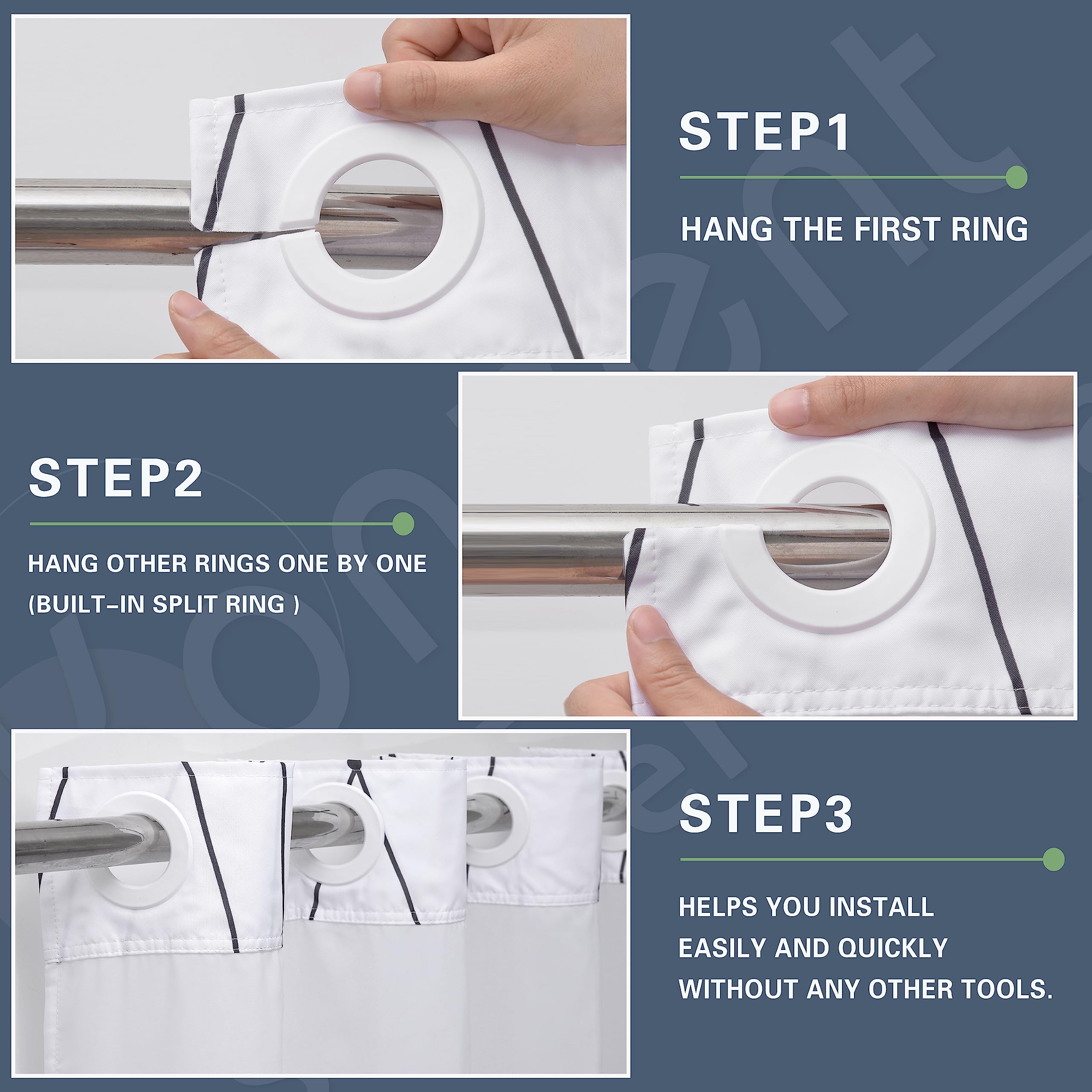 STEP1

HANG THE FIRST RING

STEP2

HANG OTHER RINGS ONE BY ONE (BUILT-IN SPLIT RING )

STEP3

HELPS YOU INSTALL EASILY AND QUICKLY WITHOUT ANY OTHER TOOLS.