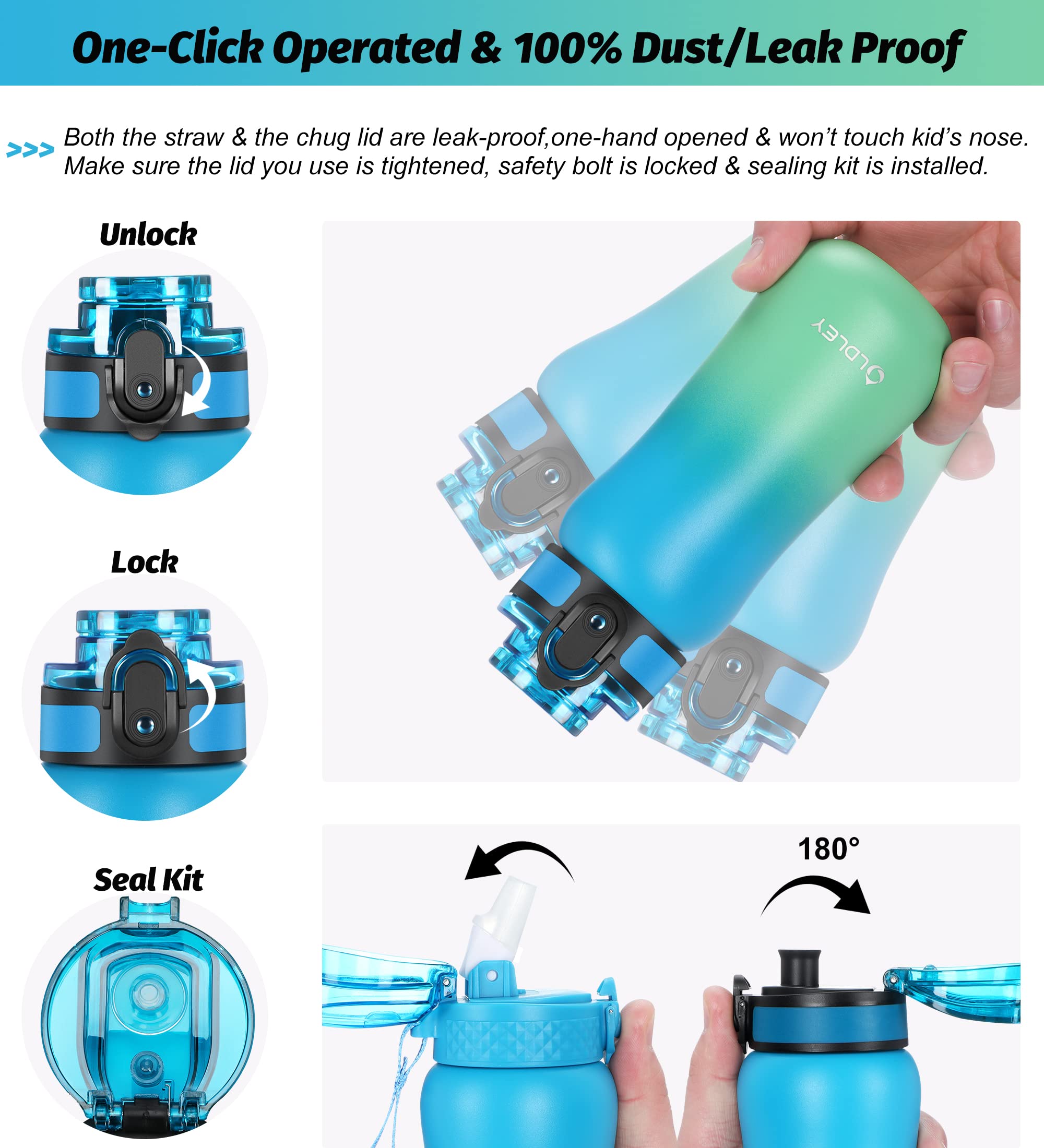 One-Click Operated & 100% Dust/Leak Proof

>>> Both the straw & the chug lid are leak-proof,one-hand opened & won't touch kid's nose. Make sure the lid you use is tightened, safety bolt is locked & sealing kit is installed.

Unlock

Lock

Seal Kit

OLDLEY

180°