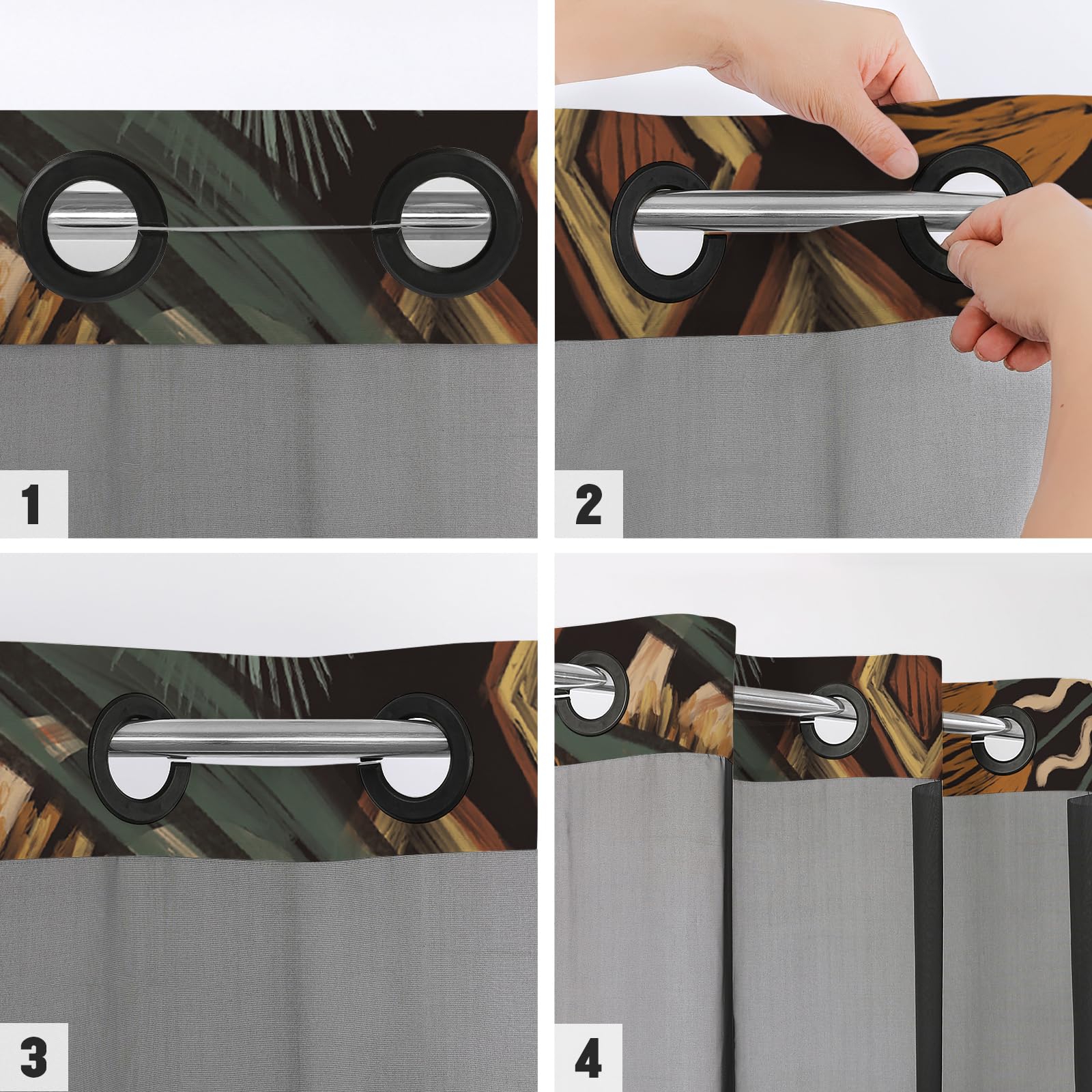 1

2

3

4