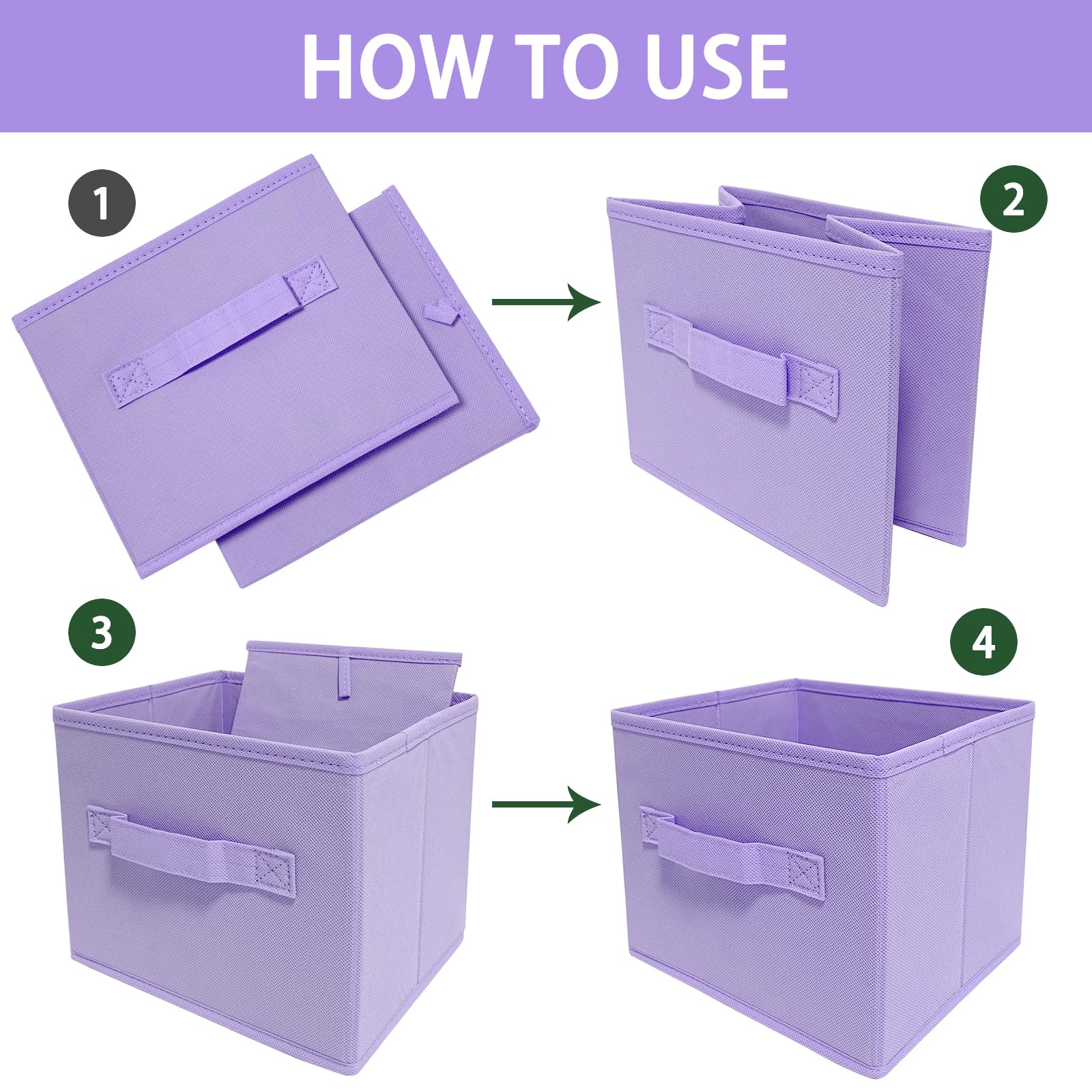 HOW TO USE

1

2

3

4