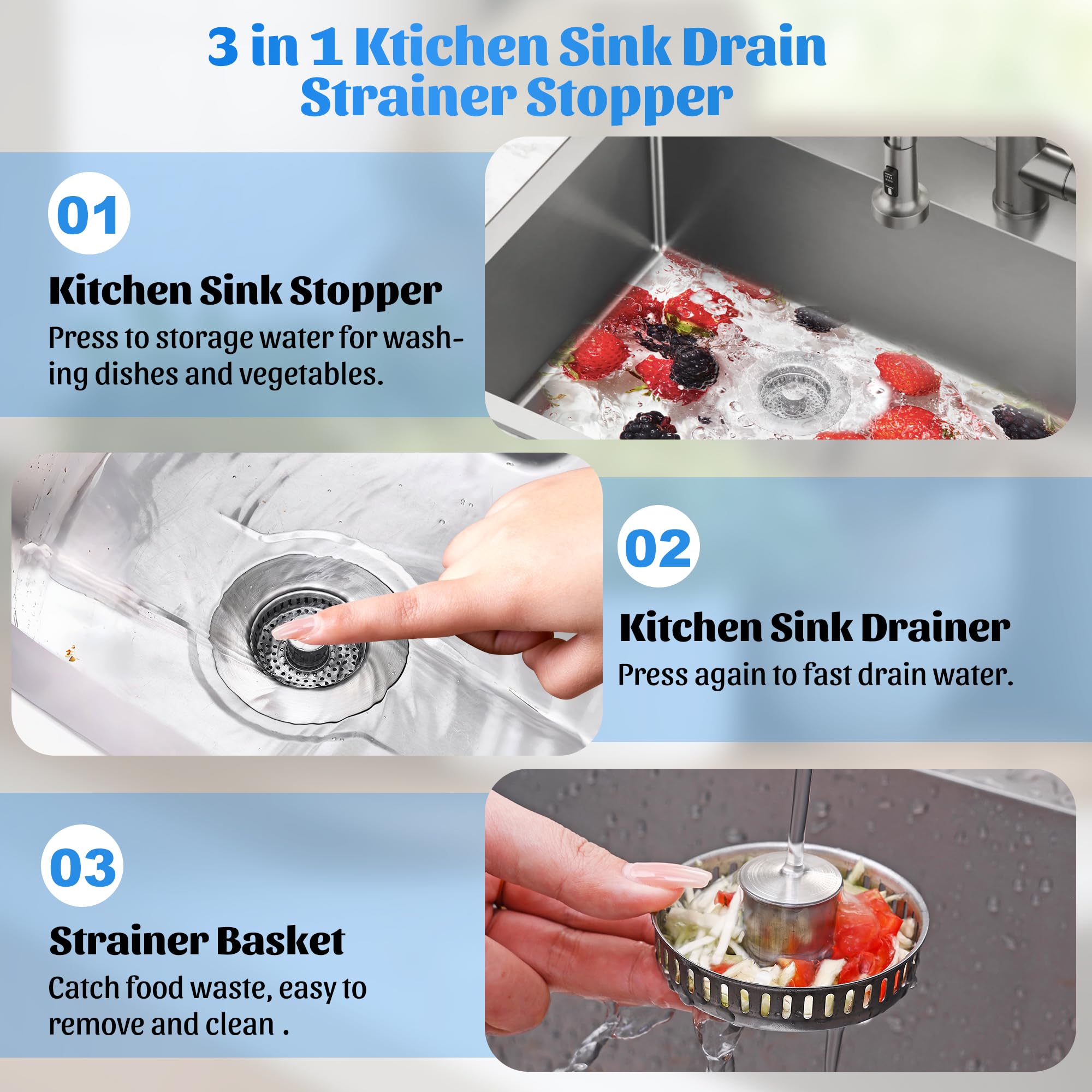 3 in 1 Ktichen Sink Drain Strainer Stopper

01

Kitchen Sink Stopper

Press to storage water for washing dishes and vegetables.

02

Kitchen Sink Drainer

Press again to fast drain water.

03

Strainer Basket

Catch food waste, easy to remove and clean .