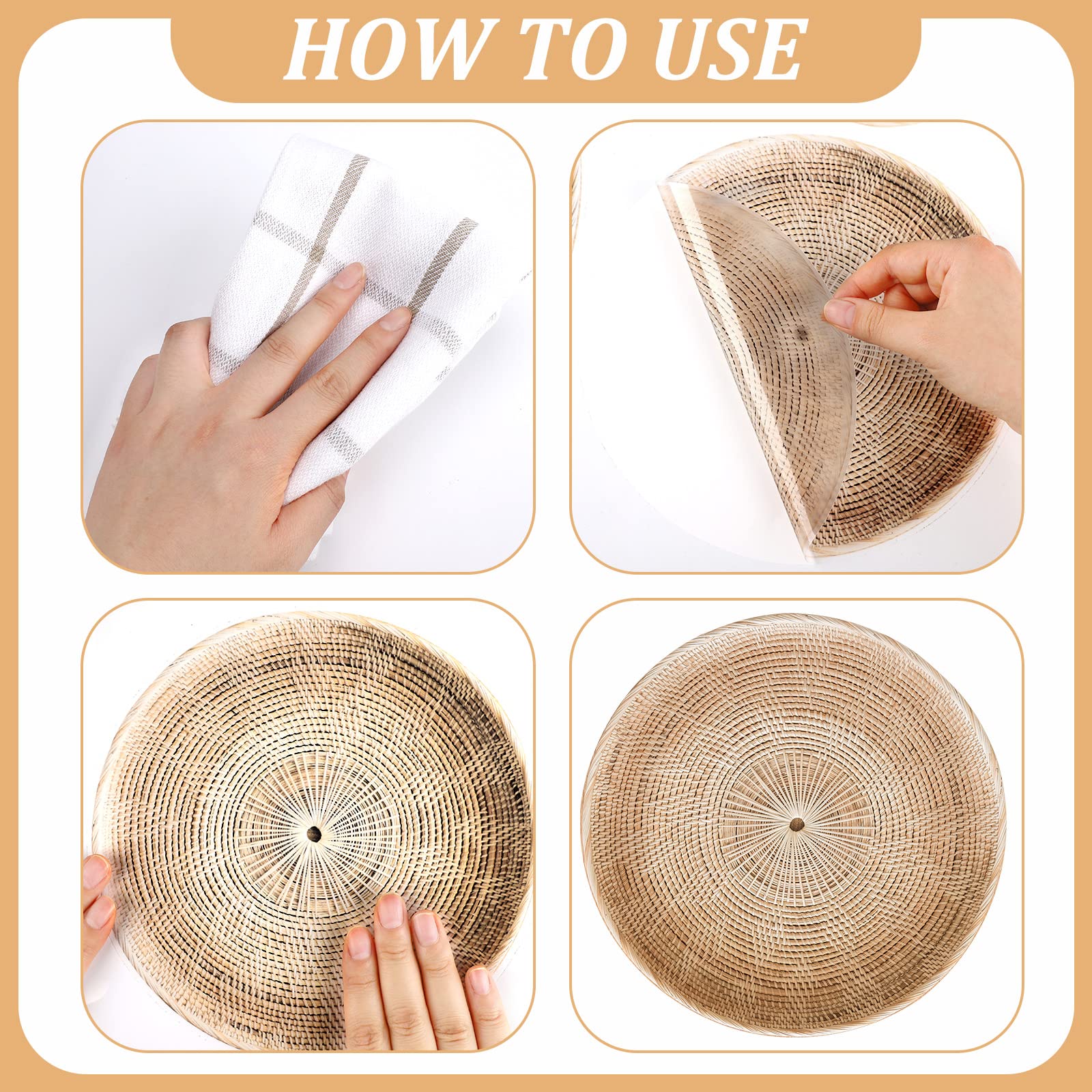 HOW TO USE