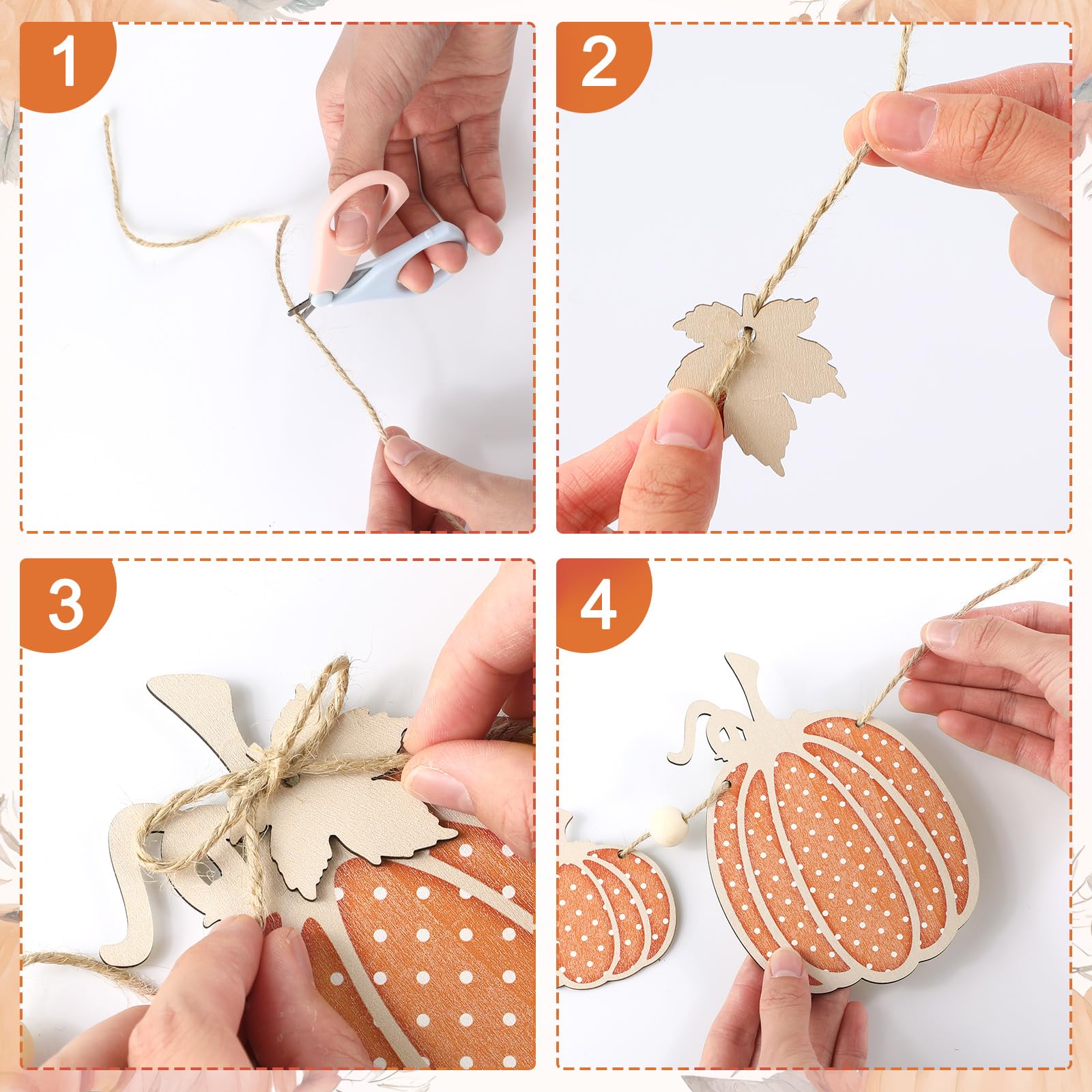 1

2

3

4