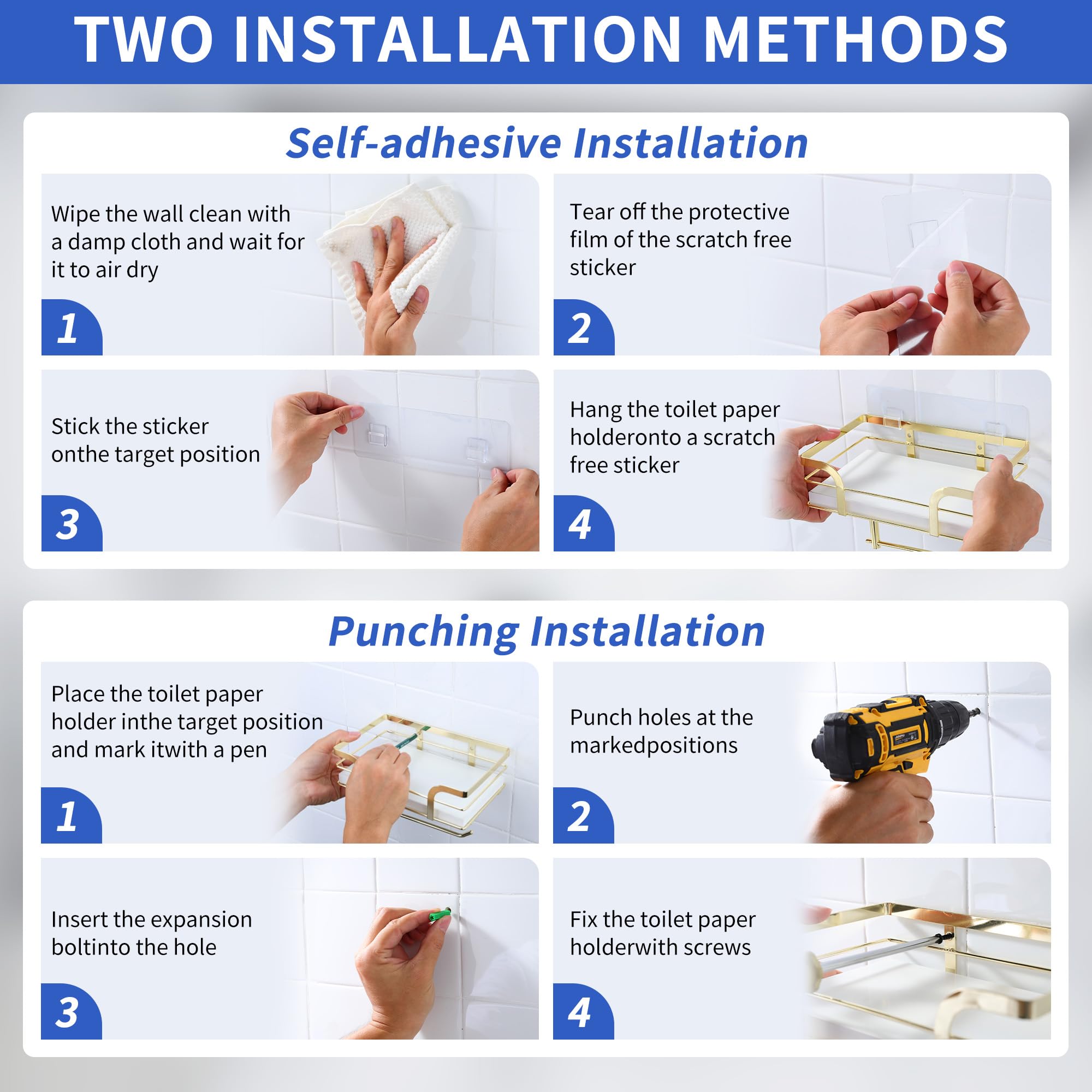 TWO INSTALLATION METHODS

Self-adhesive Installation

Wipe the wall clean with a damp cloth and wait for it to air dry

1

Tear off the protective film of the scratch free sticker

2

Stick the sticker onthe target position

3

Hang the toilet paper holderonto a scratch free sticker

4

Punching Installation

Place the toilet paper holder inthe target position and mark itwith a pen

1

Punch holes at the markedpositions

2

Insert the expansion boltinto the hole

3

Fix the toilet paper holderwith screws

4