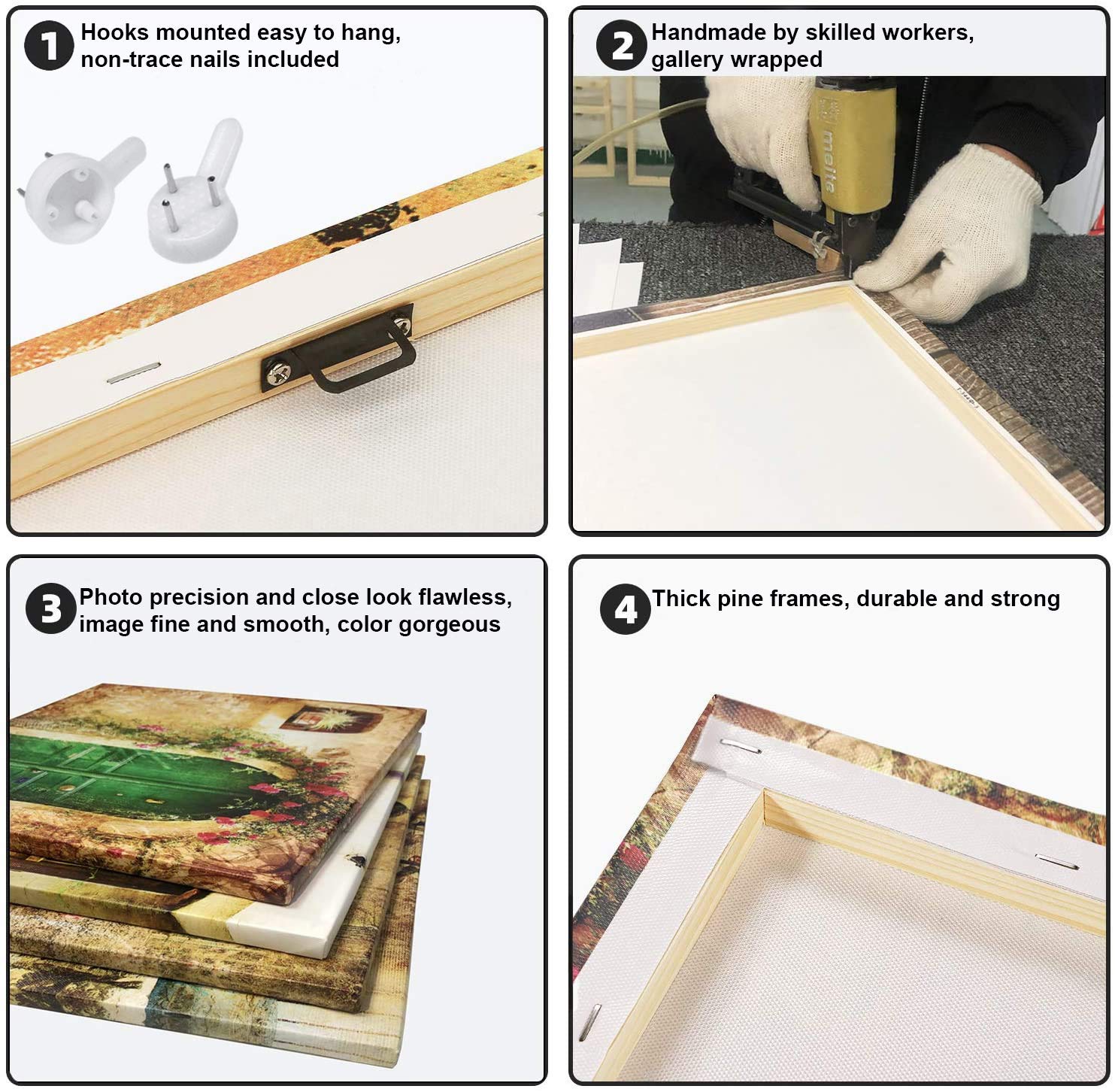 1 Hooks mounted easy to hang, non-trace nails included

2 Handmade by skilled workers, gallery wrapped

meite

3 Photo precision and close look flawless, image fine and smooth, color gorgeous

4 Thick pine frames, durable and strong