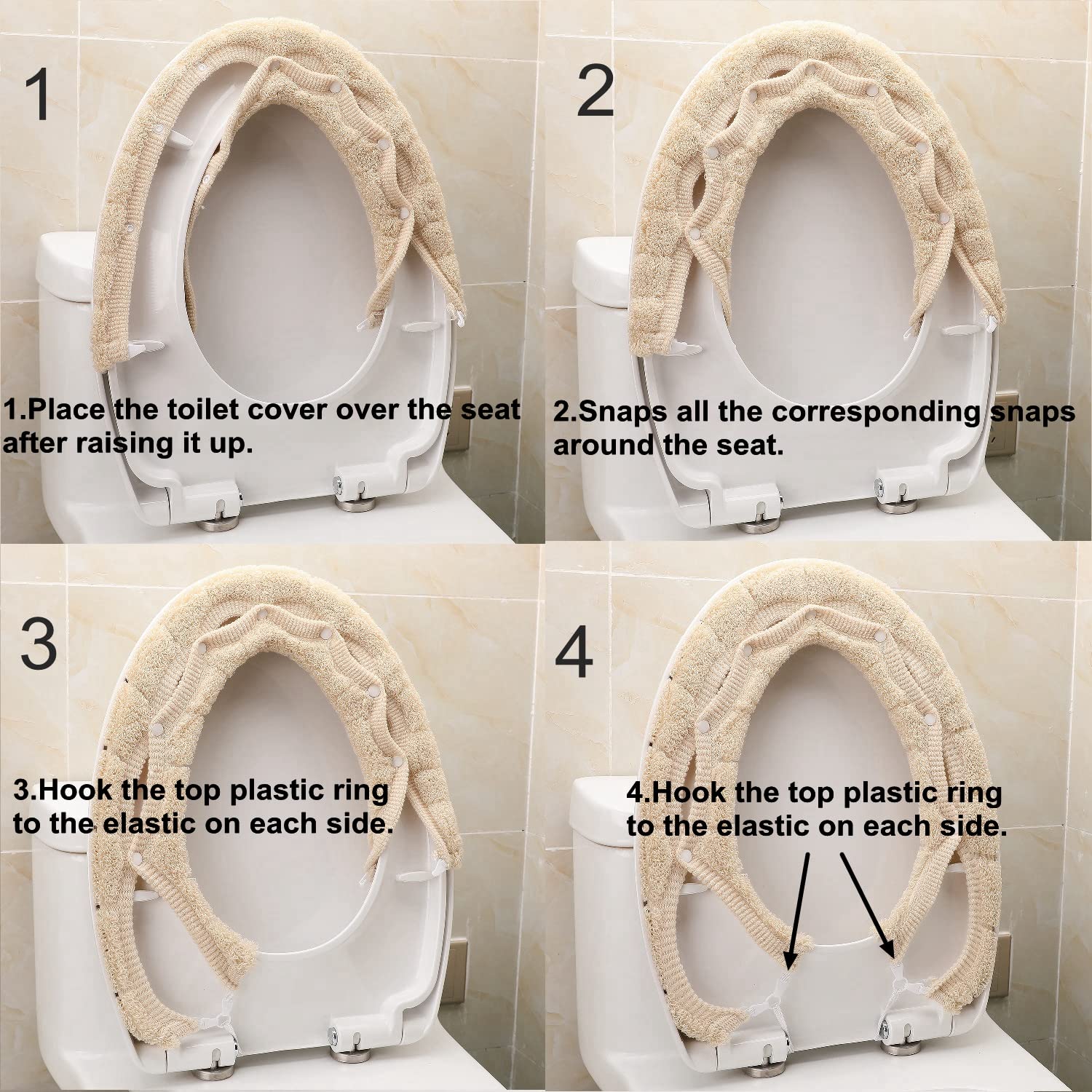 1

1.Place the toilet cover over the seat after raising it up.

2

2.Snaps all the corresponding snaps around the seat.

3

3.Hook the top plastic ring to the elastic on each side.

4

4.Hook the top plastic ring to the elastic on each side.