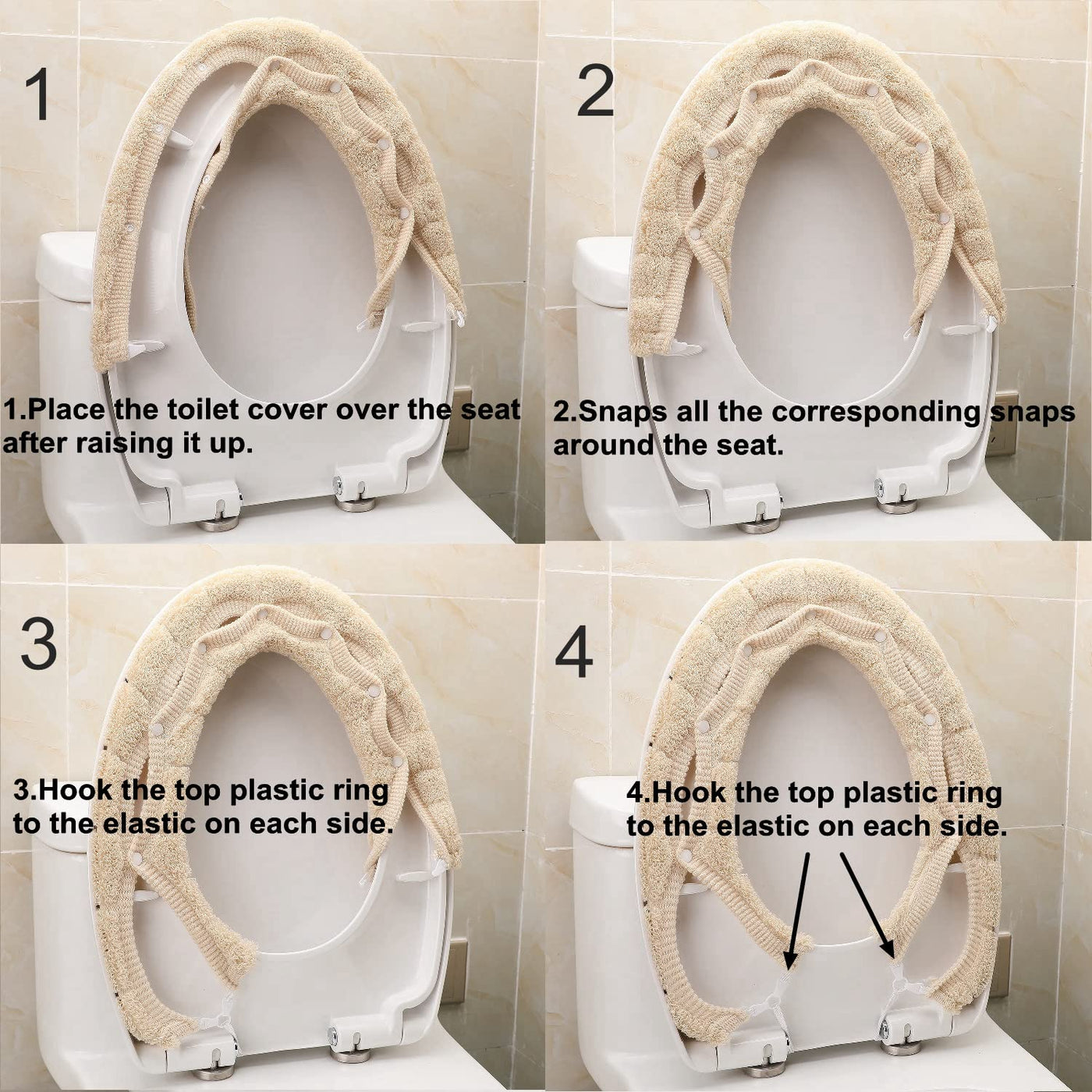 1

1.Place the toilet cover over the seat after raising it up.

2

2.Snaps all the corresponding snaps around the seat.

3

3.Hook the top plastic ring to the elastic on each side.

4

4.Hook the top plastic ring to the elastic on each side.