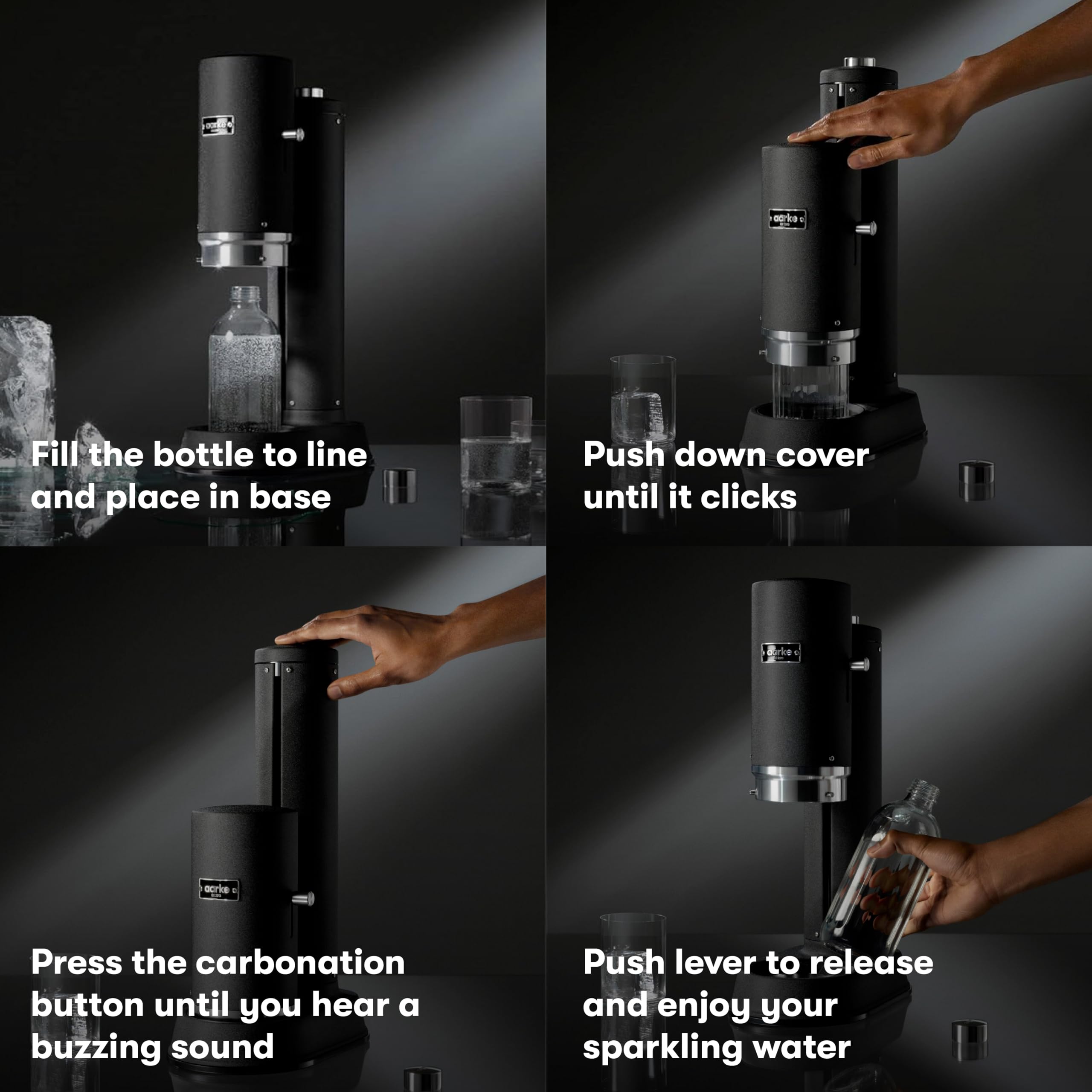 aarke

Fill the bottle to line and place in base

aarke

Push down cover until it clicks

aarke

Press the carbonation button until you hear a buzzing sound

aarke

Push lever to release and enjoy your sparkling water