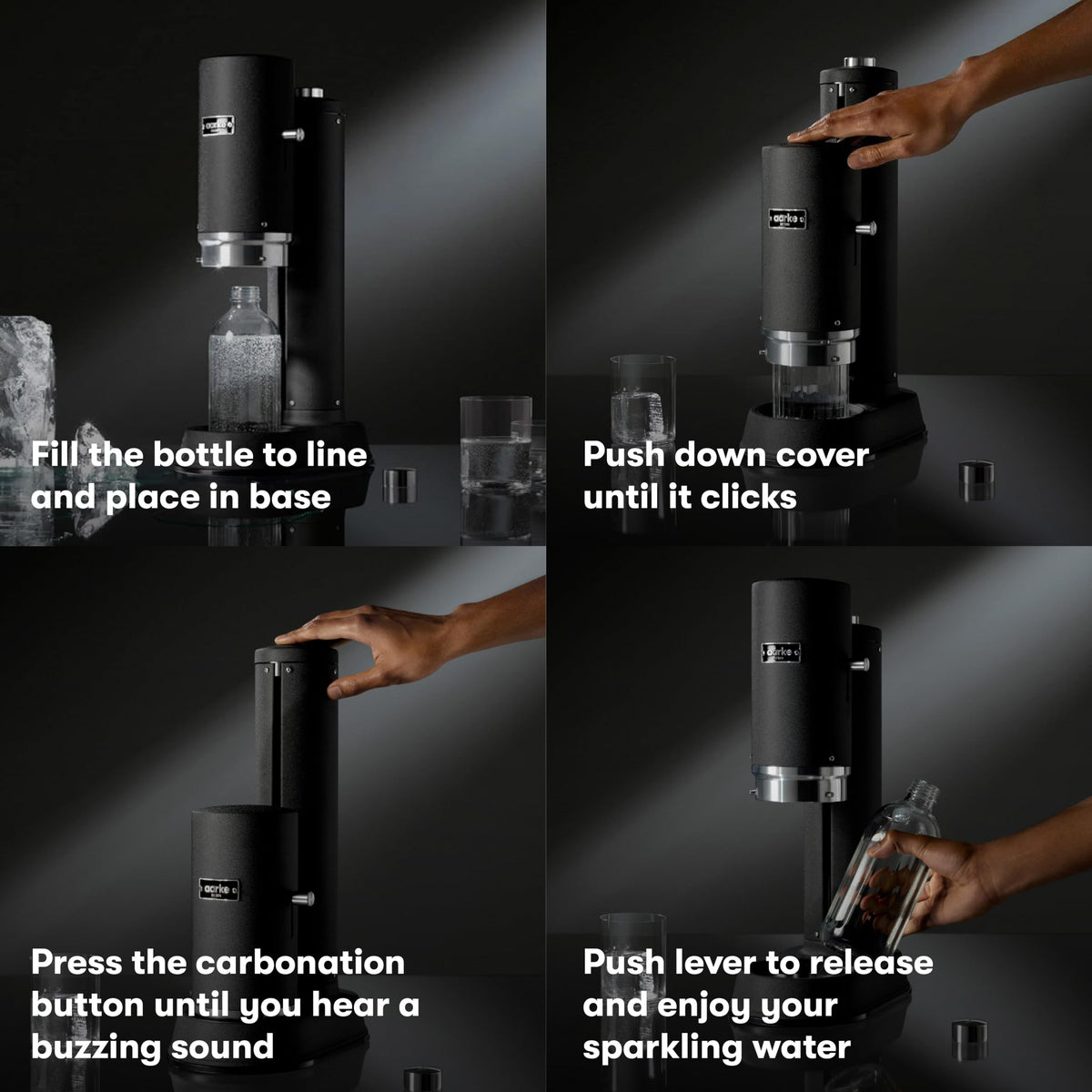 aarke

Fill the bottle to line and place in base

aarke

Push down cover until it clicks

aarke

Press the carbonation button until you hear a buzzing sound

aarke

Push lever to release and enjoy your sparkling water