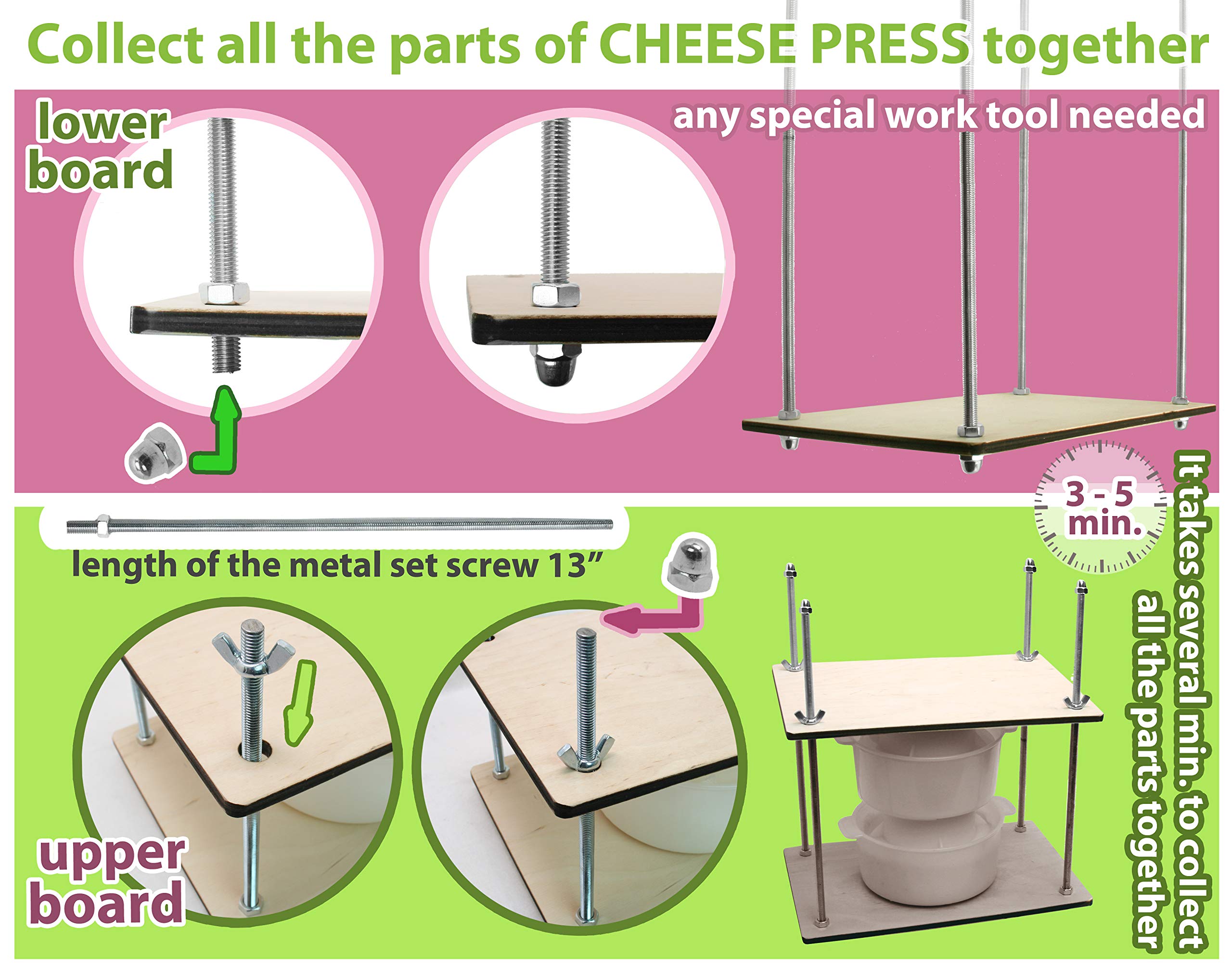 Collect all the parts of CHEESE PRESS together

lower board

any special work tool needed

3 - 5 min.

length of the metal set screw 13”

upper board

It takes several min. to collect all the parts together