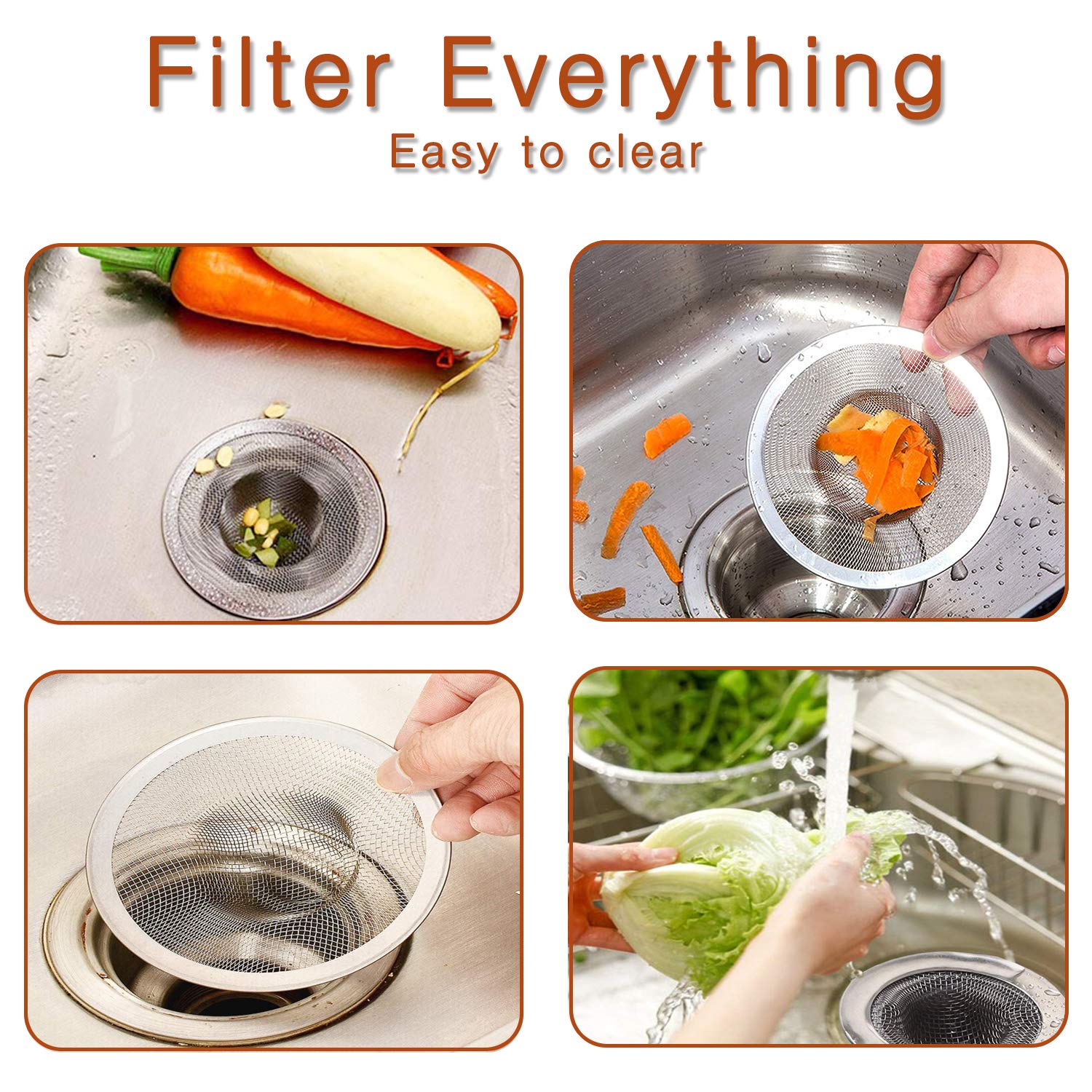 Filter Everything
Easy to clear