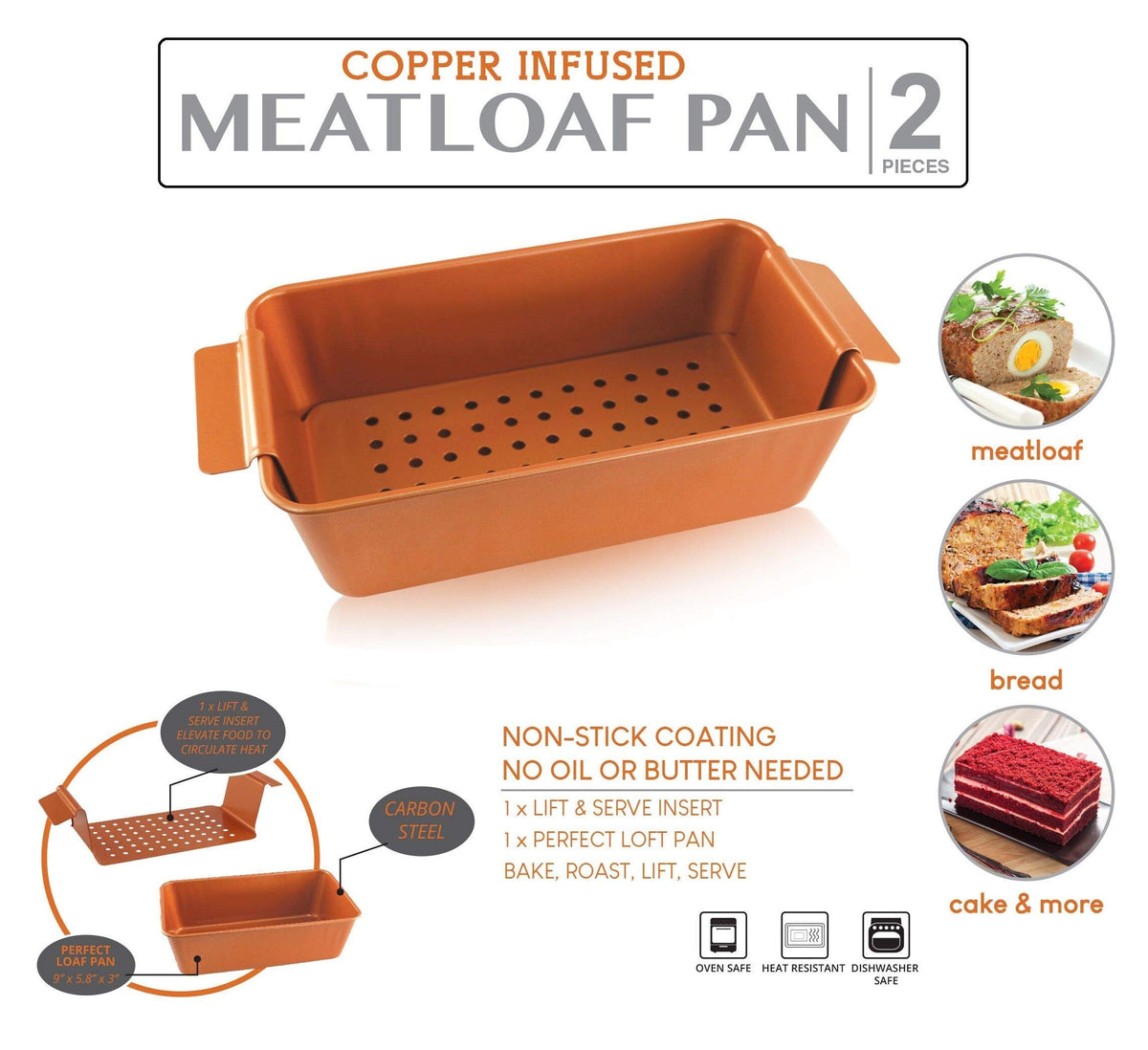 COPPER INFUSED
MEATLOAF PAN
2
PIECES

meatloaf

bread

cake & more

1 x LIFT & SERVE INSERT ELEVATE FOOD TO CIRCULATE HEAT

CARBON STEEL

PERFECT LOAF PAN
9" x 5.8" x 3"

NON-STICK COATING
NO OIL OR BUTTER NEEDED

1 x LIFT & SERVE INSERT
1 x PERFECT LOFT PAN
BAKE, ROAST, LIFT, SERVE

OVEN SAFE
HEAT RESISTANT
DISHWASHER SAFE