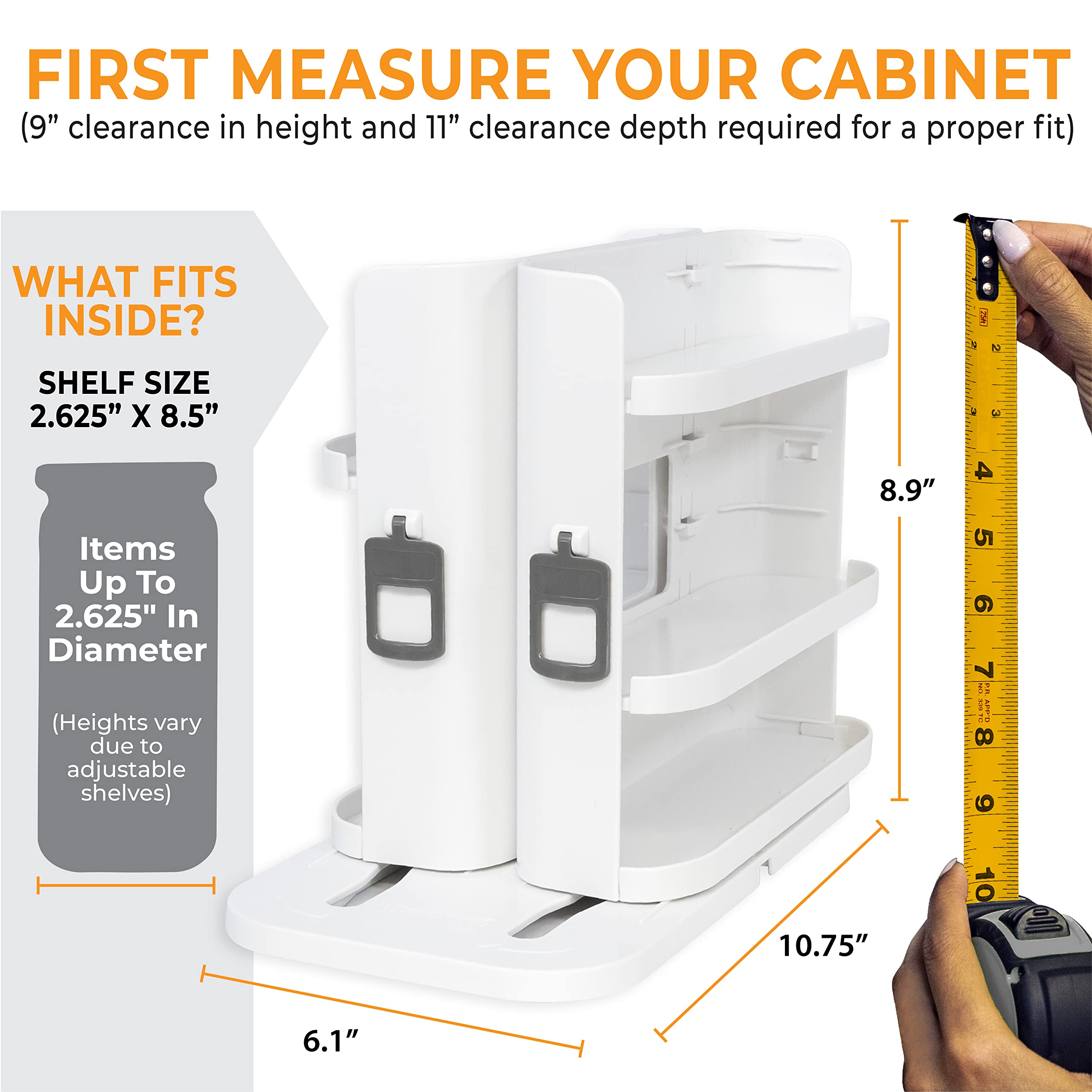 FIRST MEASURE YOUR CABINET
(9” clearance in height and 11” clearance depth required for a proper fit)

WHAT FITS INSIDE?

SHELF SIZE
2.625” X 8.5”

Items Up To 2.625" In Diameter

(Heights vary due to adjustable shelves)

8.9”

10.75”

6.1”

25ft
2
3
4
5
6
7
8
9
10
P.R. APP'D
NO. 339 TC