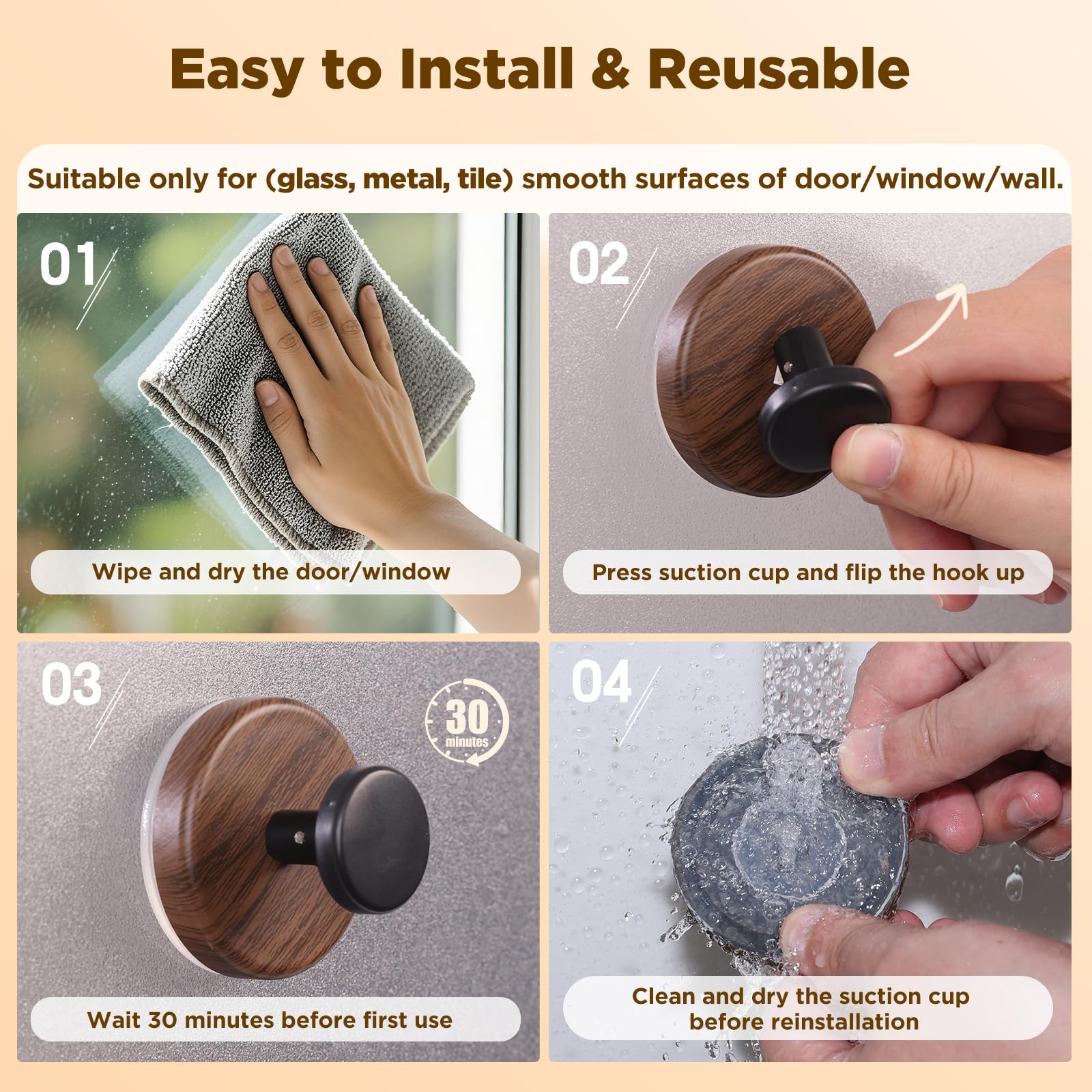 Easy to Install & Reusable

Suitable only for (glass, metal, tile) smooth surfaces of door/window/wall.

01

Wipe and dry the door/window

02

Press suction cup and flip the hook up

03

30 minutes

Wait 30 minutes before first use

04

Clean and dry the suction cup before reinstallation