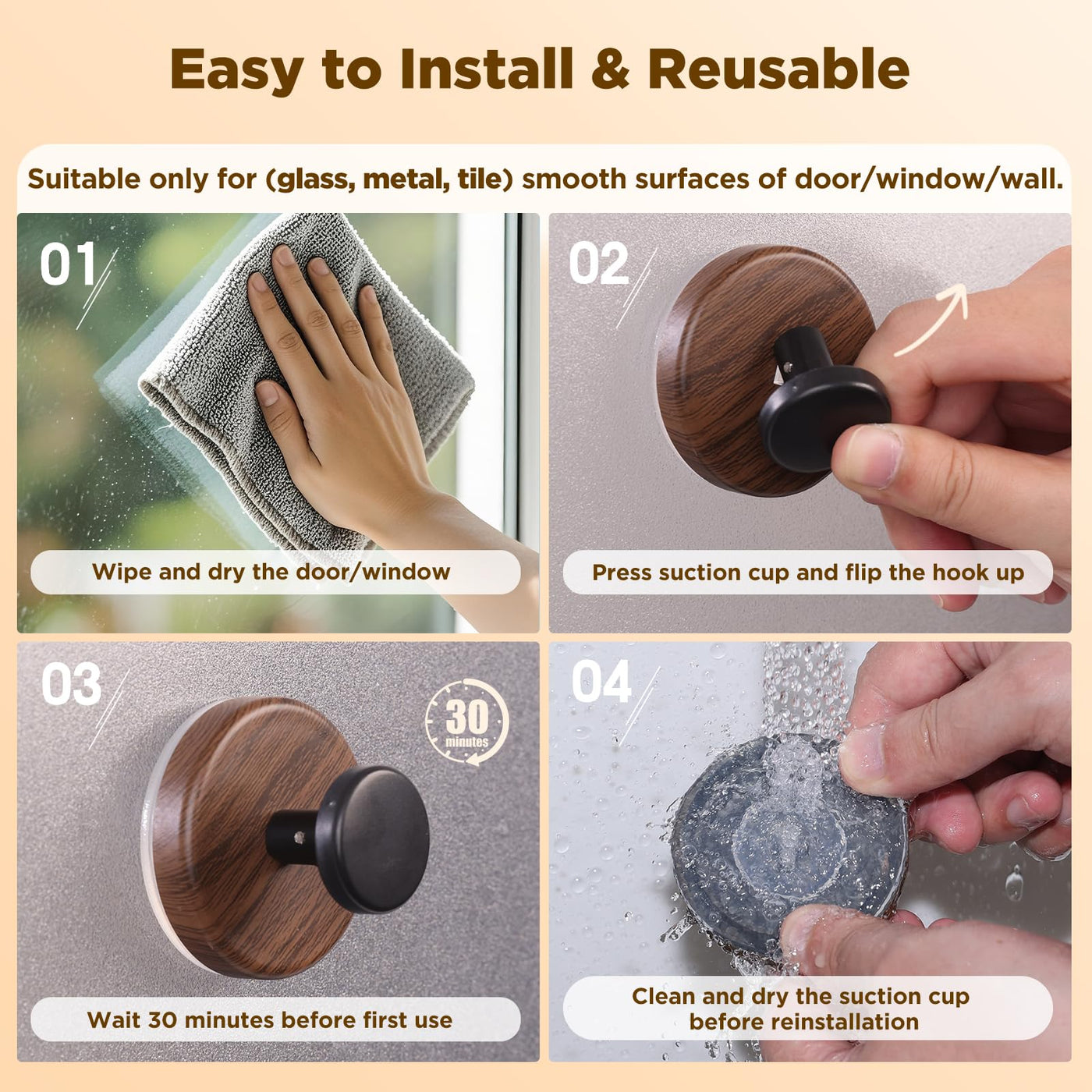 Easy to Install & Reusable

Suitable only for (glass, metal, tile) smooth surfaces of door/window/wall.

01

Wipe and dry the door/window

02

Press suction cup and flip the hook up

03

30 minutes

Wait 30 minutes before first use

04

Clean and dry the suction cup before reinstallation