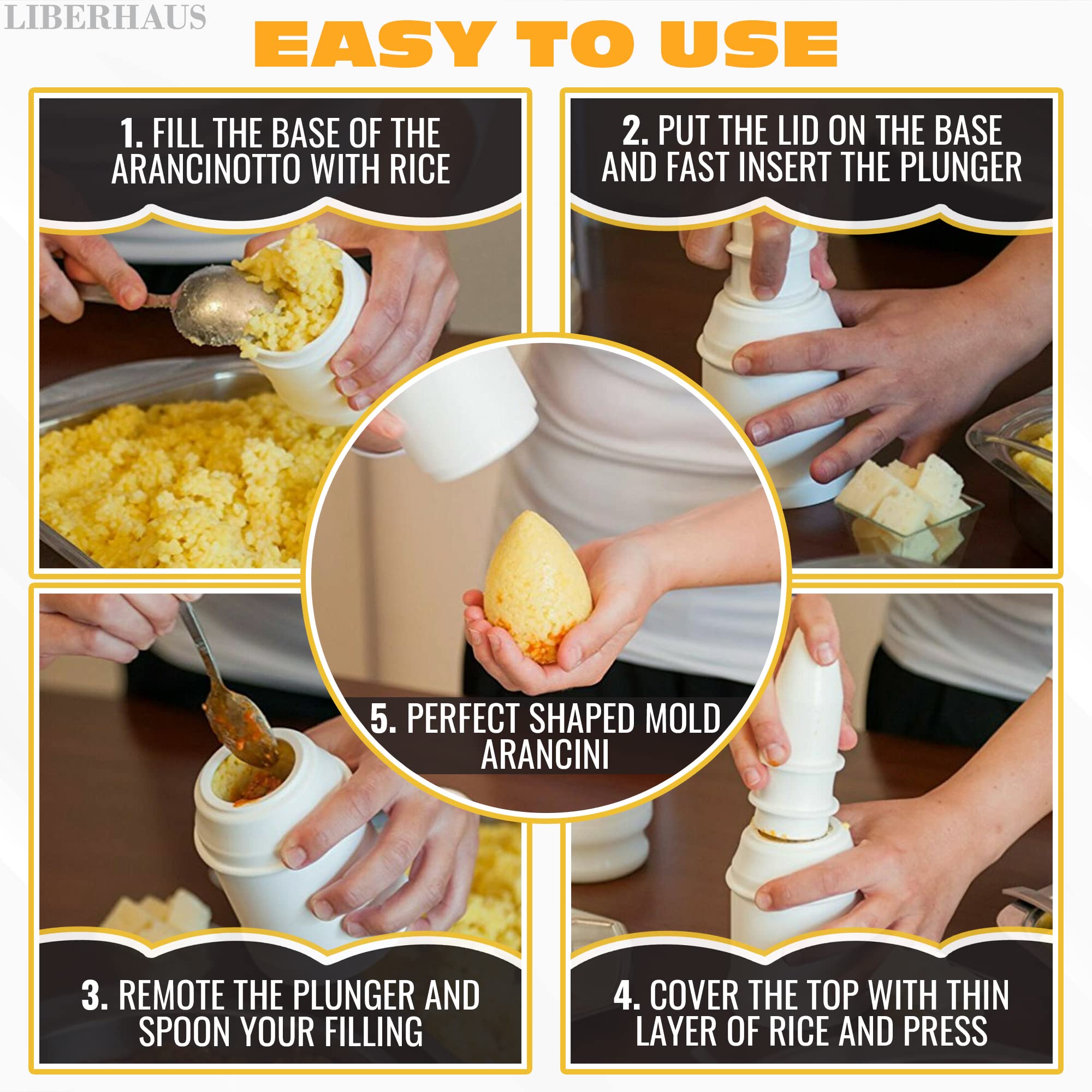 LIBERHAUS

EASY TO USE

1. FILL THE BASE OF THE ARANCINOTTO WITH RICE

2. PUT THE LID ON THE BASE AND FAST INSERT THE PLUNGER

5. PERFECT SHAPED MOLD ARANCINI

3. REMOTE THE PLUNGER AND SPOON YOUR FILLING

4. COVER THE TOP WITH THIN LAYER OF RICE AND PRESS