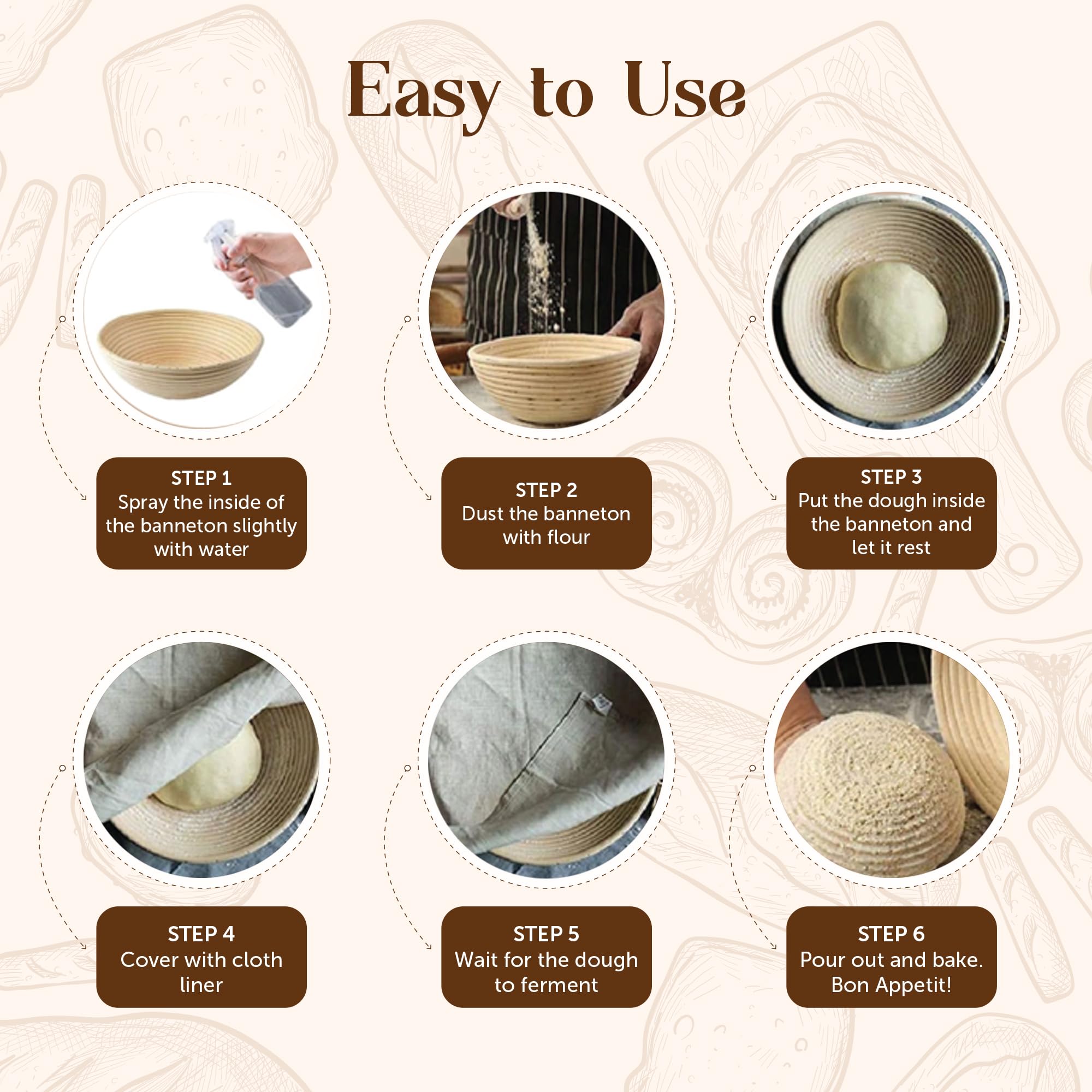 Easy to Use

STEP 1
Spray the inside of the banneton slightly with water

STEP 2
Dust the banneton with flour

STEP 3
Put the dough inside the banneton and let it rest

STEP 4
Cover with cloth liner

STEP 5
Wait for the dough to ferment

STEP 6
Pour out and bake. Bon Appetit!