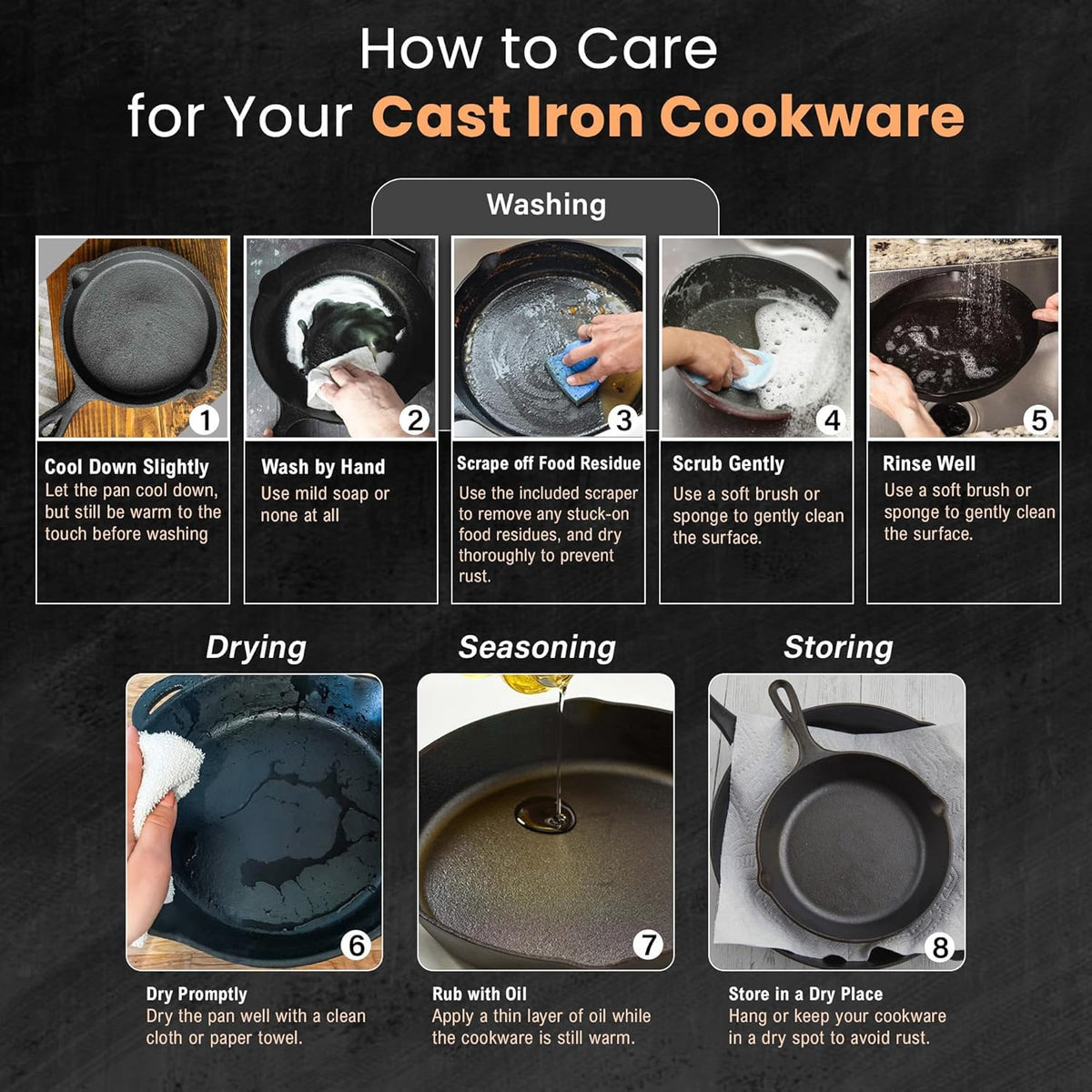 How to Care for Your Cast Iron Cookware

Washing

1
Cool Down Slightly
Let the pan cool down, but still be warm to the touch before washing

2
Wash by Hand
Use mild soap or none at all

3
Scrape off Food Residue
Use the included scraper to remove any stuck-on food residues, and dry thoroughly to prevent rust.

4
Scrub Gently
Use a soft brush or sponge to gently clean the surface.

5
Rinse Well
Use a soft brush or sponge to gently clean the surface.

Drying

6
Dry Promptly
Dry the pan well with a clean cloth or paper towel.

Seasoning

7
Rub with Oil
Apply a thin layer of oil while the cookware is still warm.

Storing

8
Store in a Dry Place
Hang or keep your cookware in a dry spot to avoid rust.