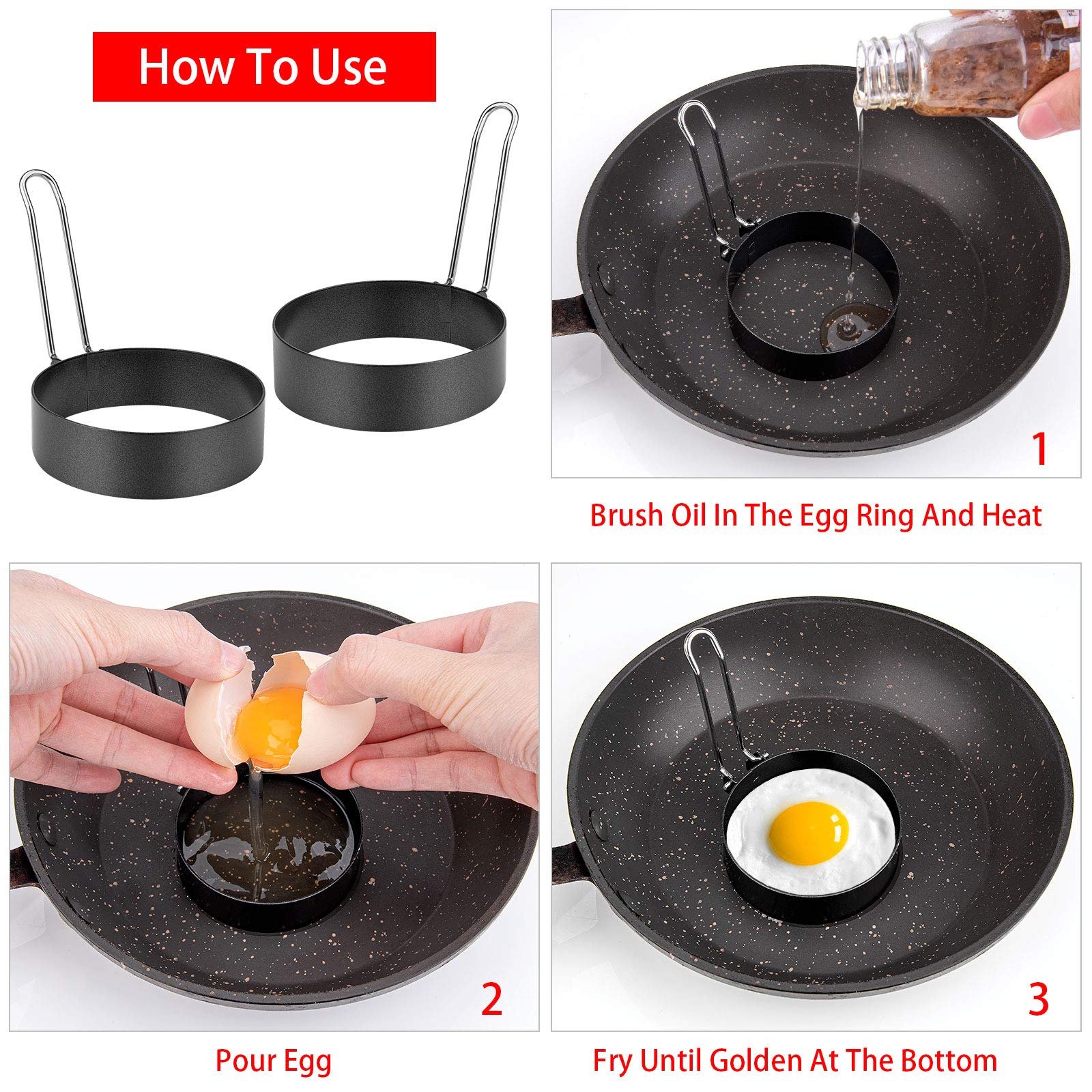 How To Use

1

Brush Oil In The Egg Ring And Heat

2

Pour Egg

3

Fry Until Golden At The Bottom