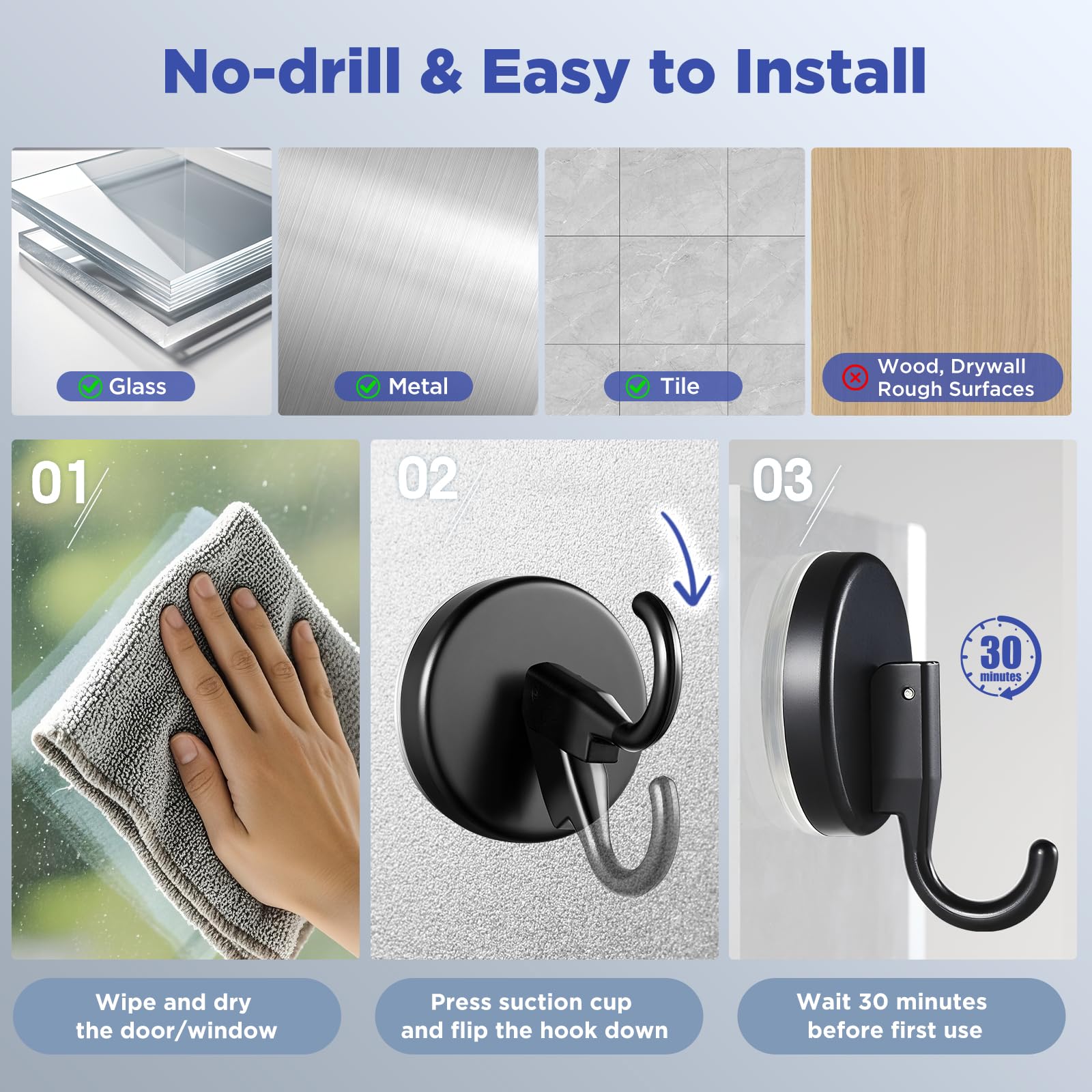 No-drill & Easy to Install

Glass

Metal

Tile

Wood, Drywall
Rough Surfaces

01

02

03

30
minutes

Wipe and dry
the door/window

Press suction cup
and flip the hook down

Wait 30 minutes
before first use