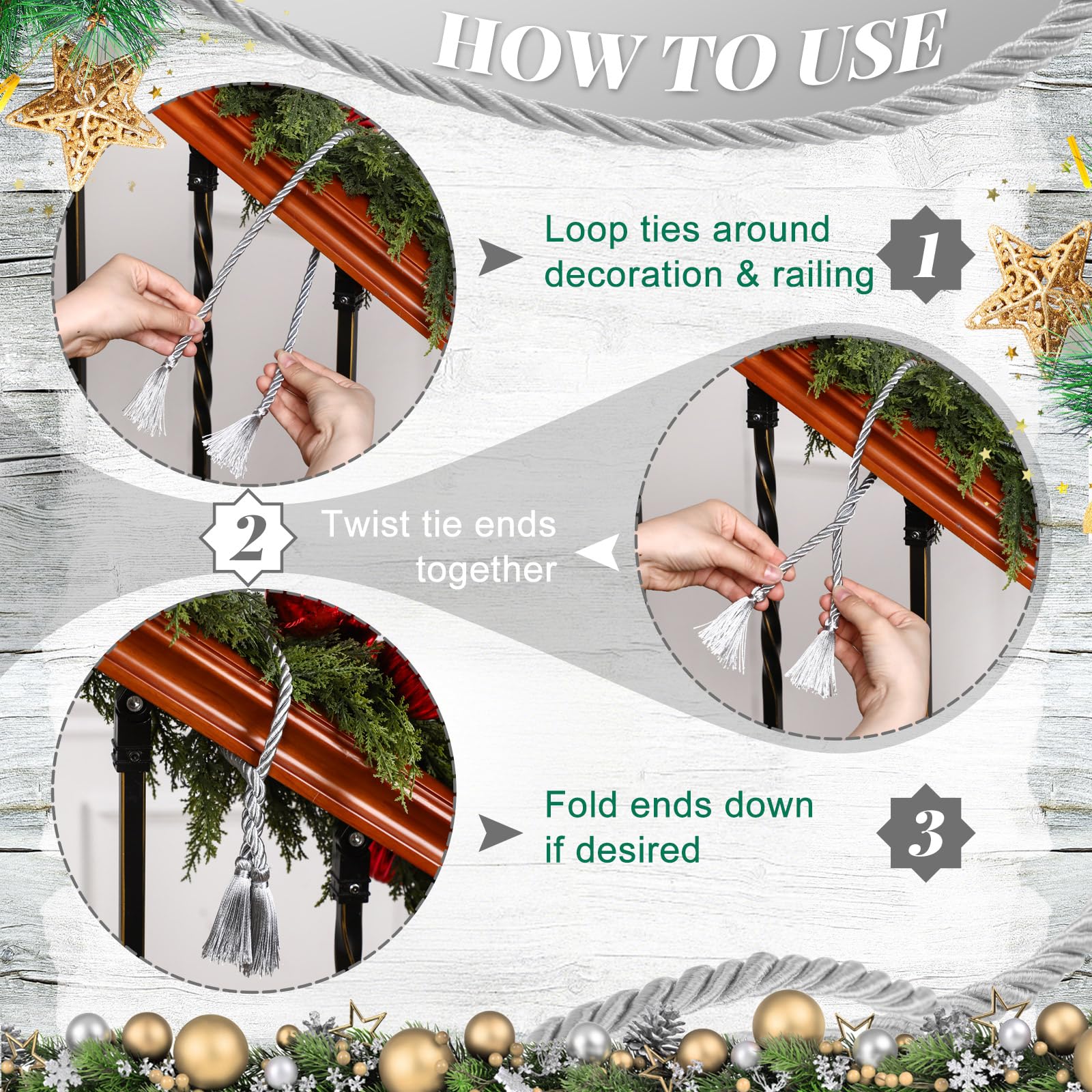 HOW TO USE

Loop ties around decoration & railing

1

2

Twist tie ends together

Fold ends down if desired

3