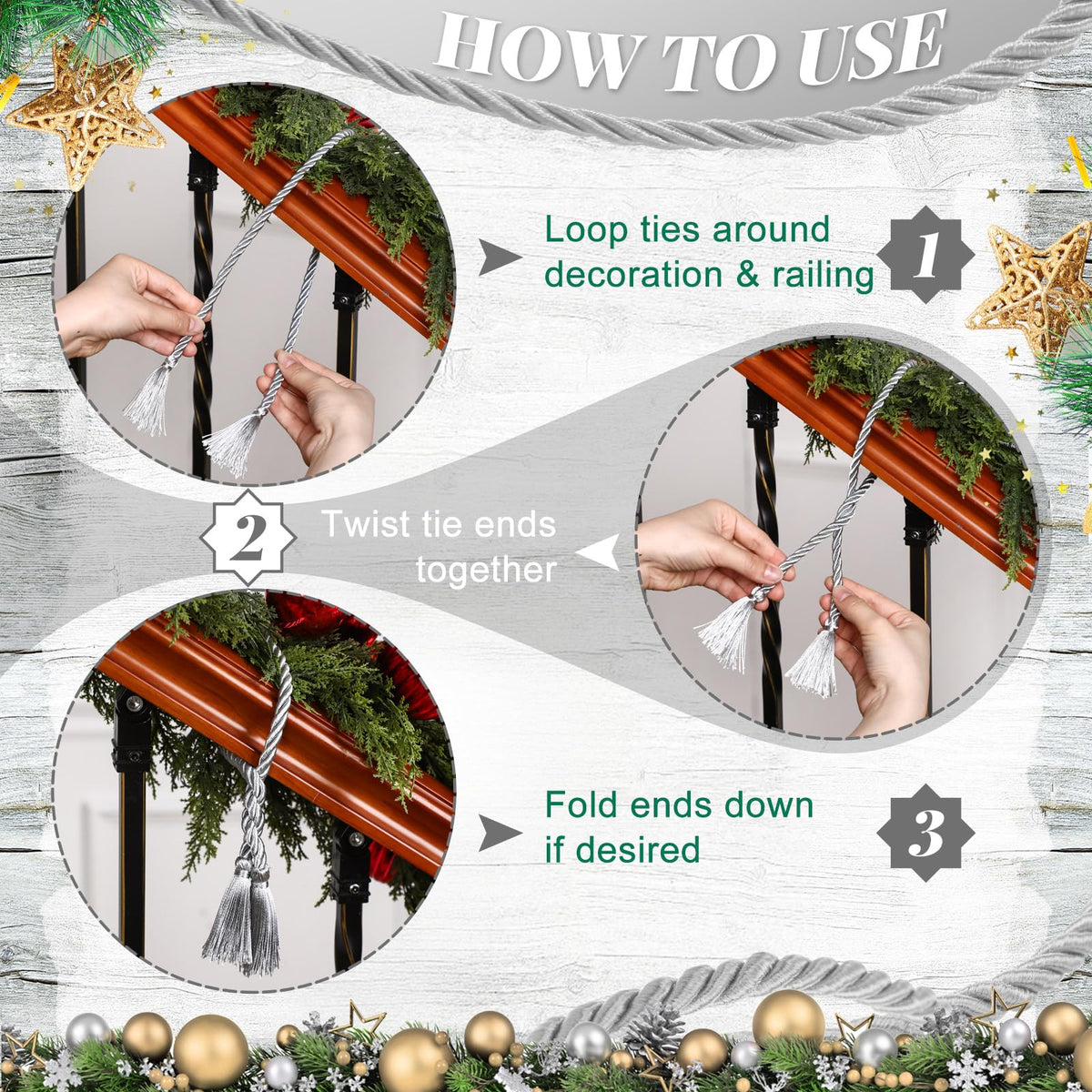 HOW TO USE

Loop ties around decoration & railing

1

2

Twist tie ends together

Fold ends down if desired

3