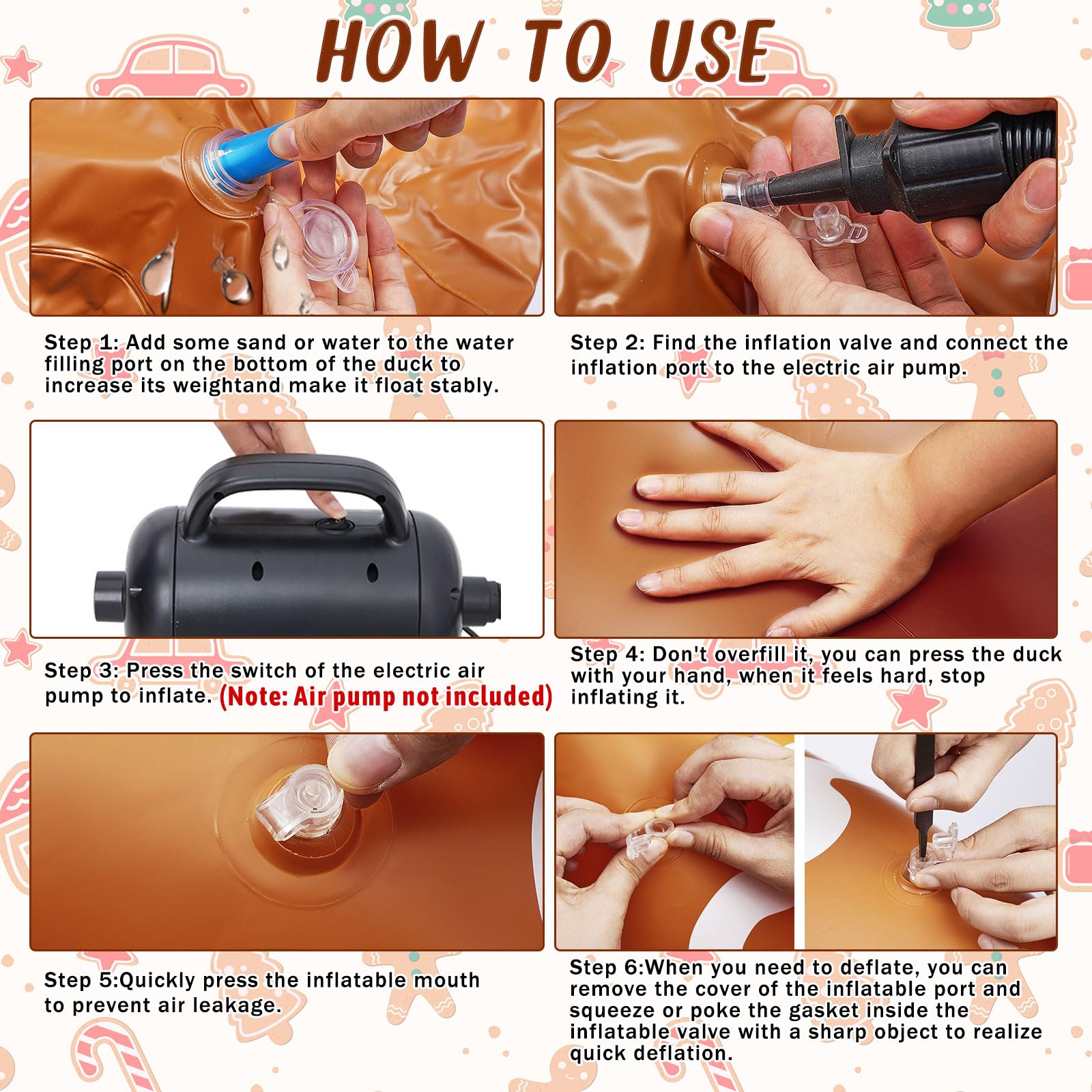 HOW TO USE

Step 1: Add some sand or water to the water filling port on the bottom of the duck to increase its weightand make it float stably.

Step 2: Find the inflation valve and connect the inflation port to the electric air pump.

Step 3: Press the switch of the electric air pump to inflate. (Note: Air pump not included)

Step 4: Don't overfill it, you can press the duck with your hand, when it feels hard, stop inflating it.

Step 5:Quickly press the inflatable mouth to prevent air leakage.

Step 6:When you need to deflate, you can remove the cover of the inflatable port and squeeze or poke the gasket inside the inflatable valve with a sharp object to realize quick deflation.