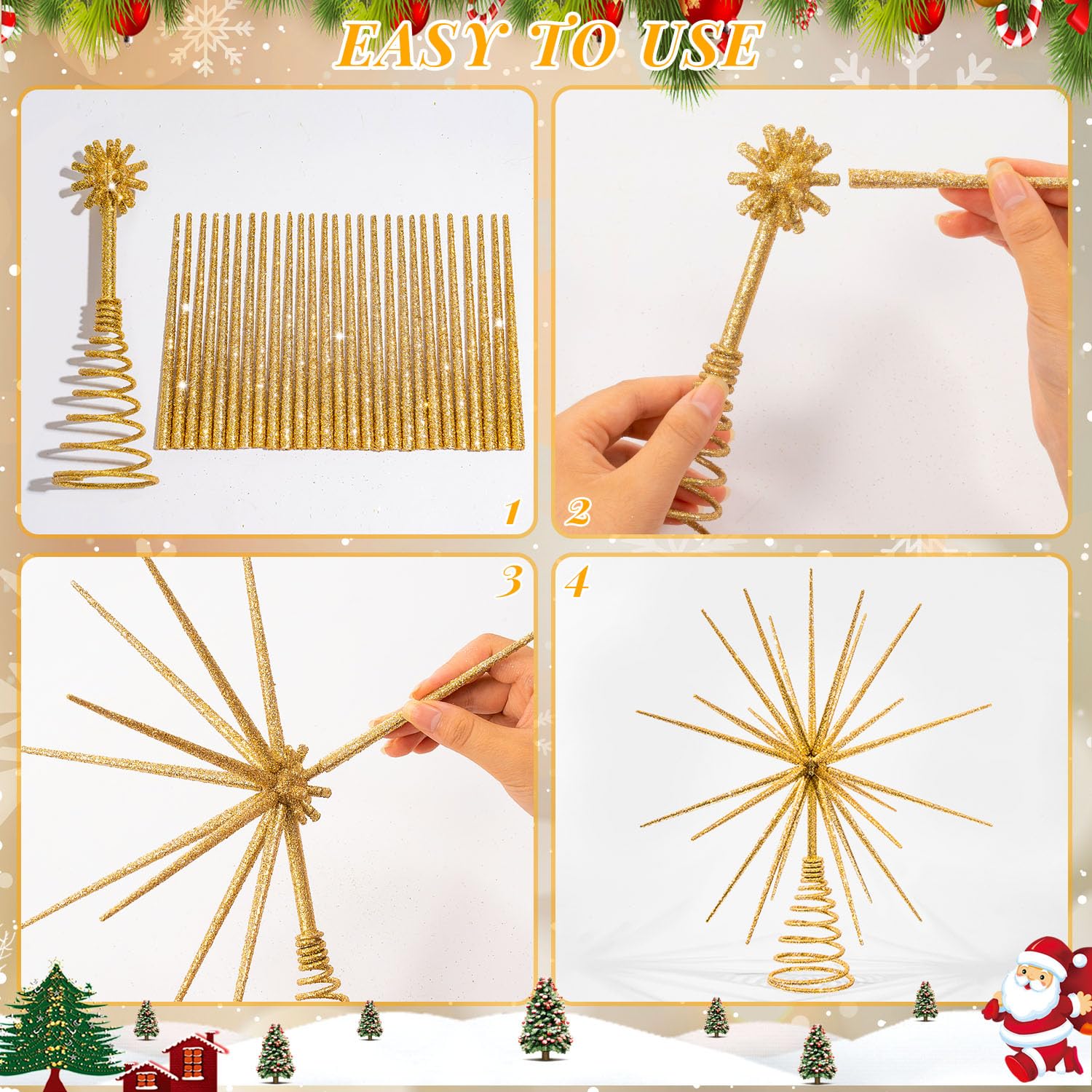 EASY TO USE

1

2

3

4