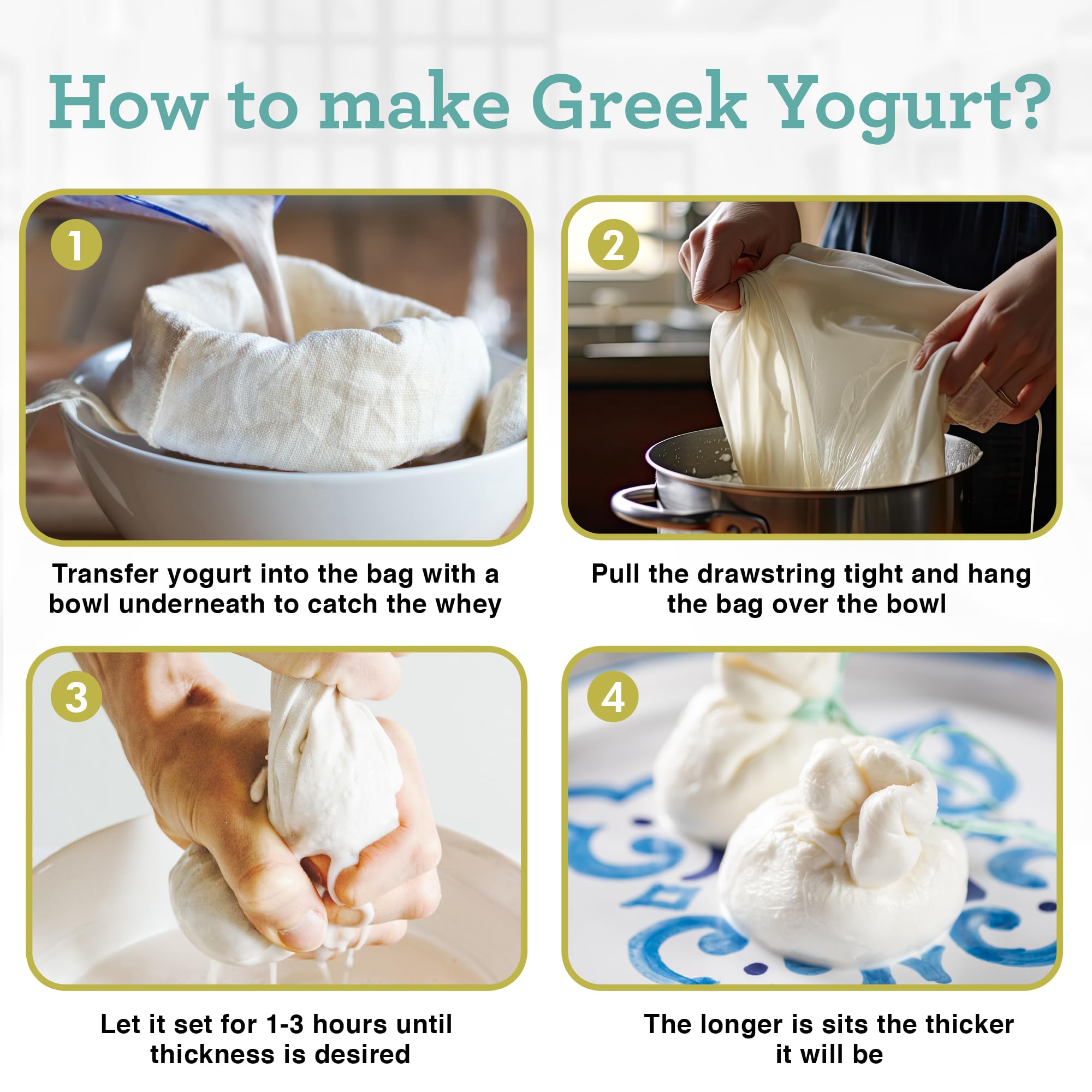 How to make Greek Yogurt?

1

Transfer yogurt into the bag with a bowl underneath to catch the whey

2

Pull the drawstring tight and hang the bag over the bowl

3

Let it set for 1-3 hours until thickness is desired

4

The longer is sits the thicker it will be