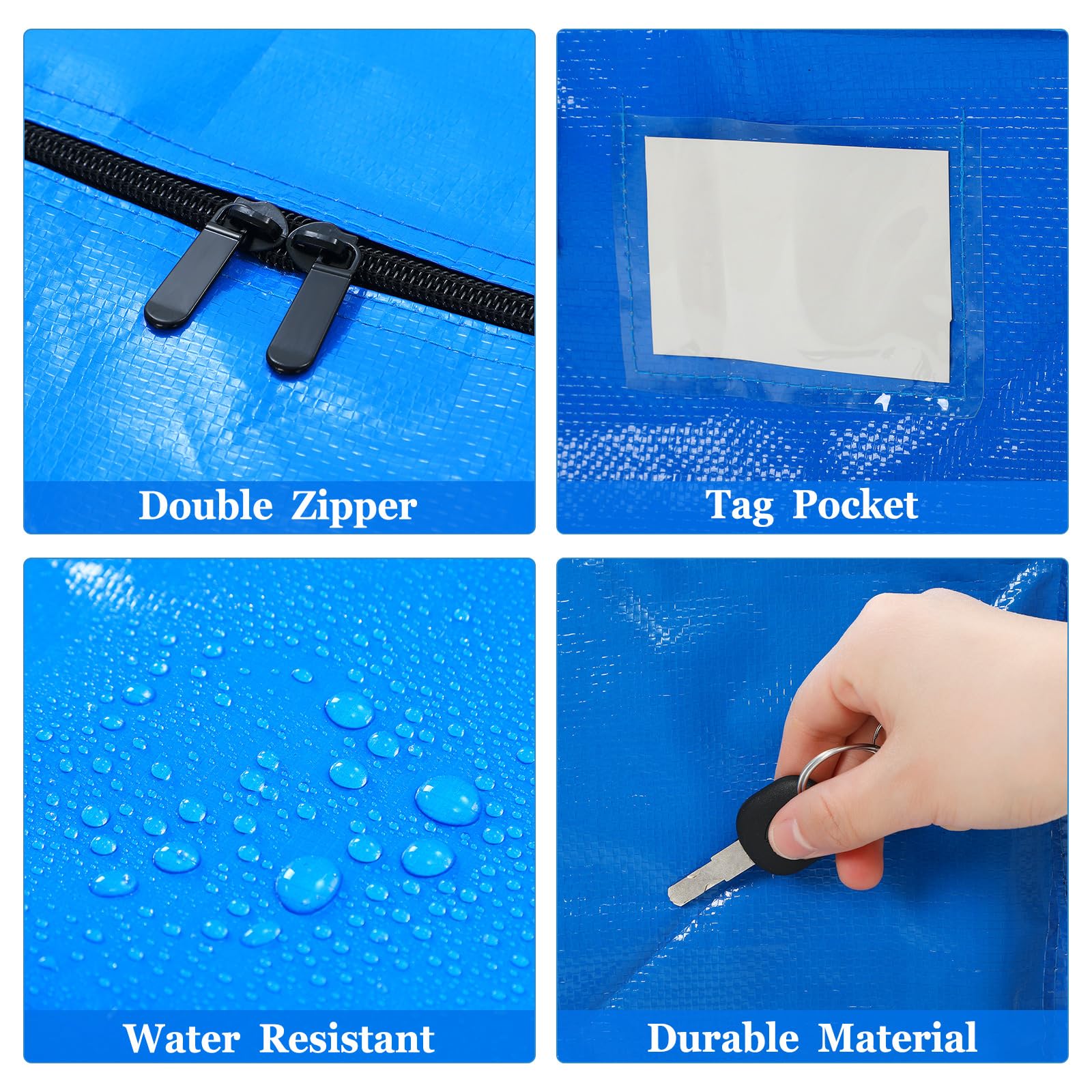 Double Zipper

Tag Pocket

Water Resistant

Durable Material