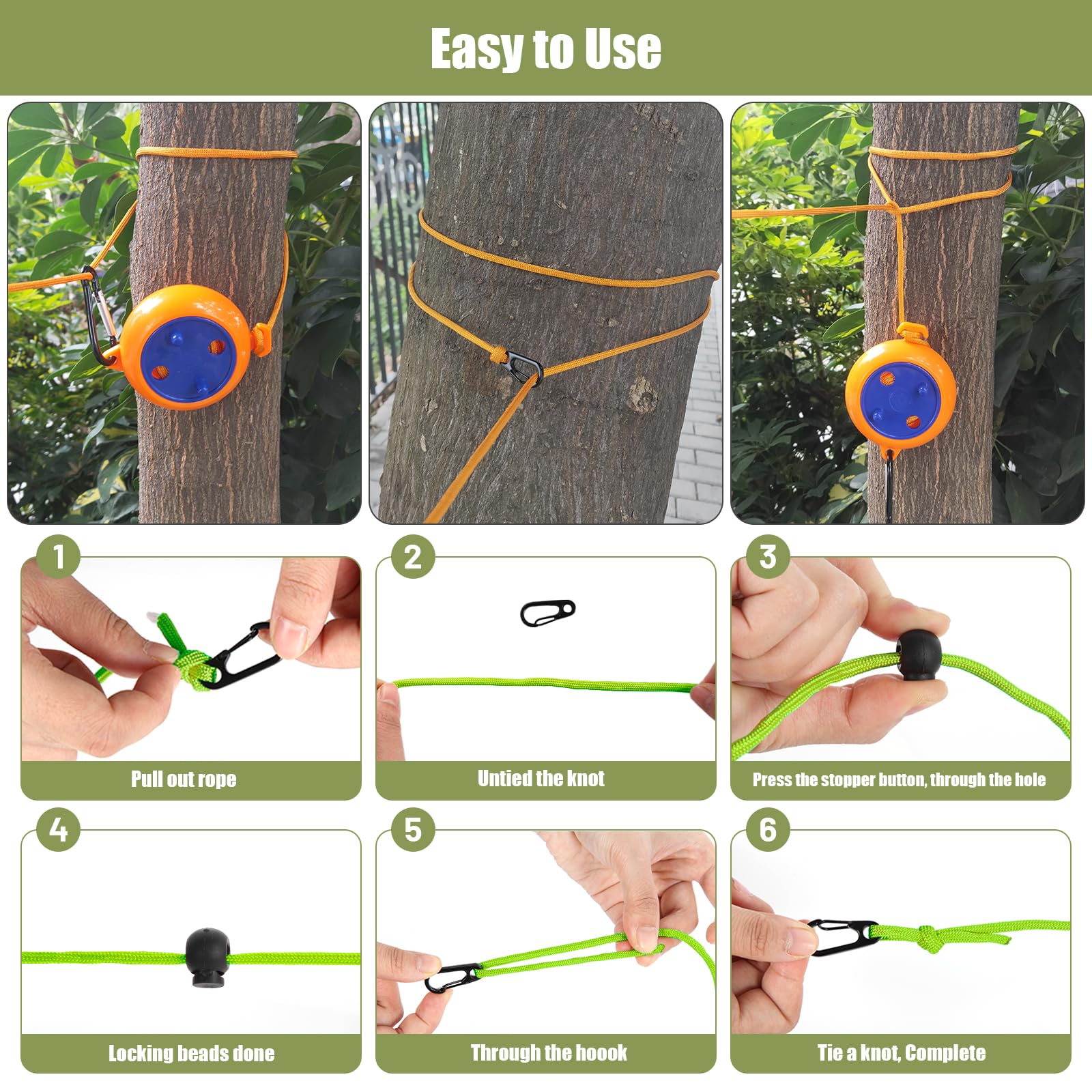 Easy to Use

1
Pull out rope

2
Untied the knot

3
Press the stopper button, through the hole

4
Locking beads done

5
Through the hoook

6
Tie a knot, Complete