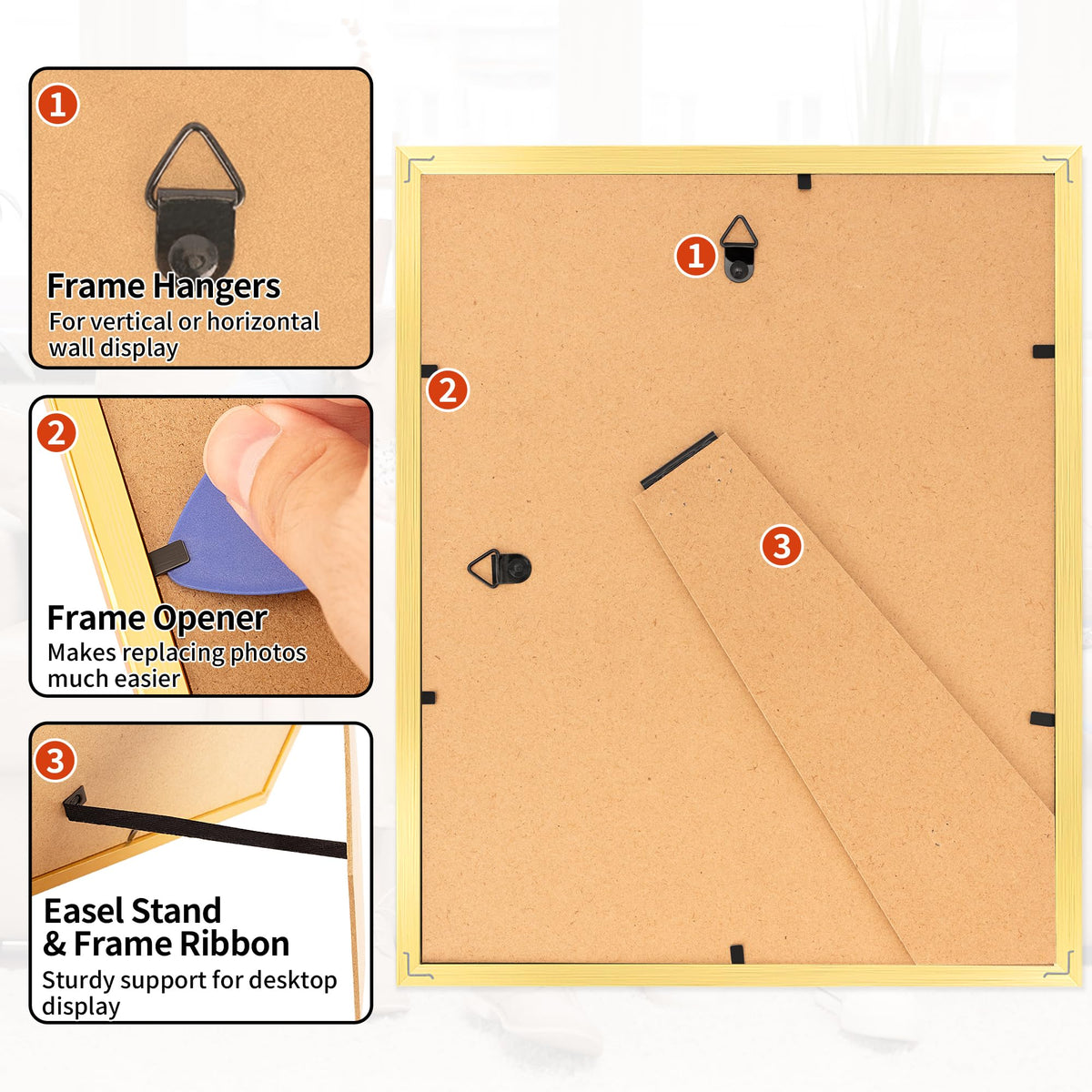 1

Frame Hangers
For vertical or horizontal wall display

2

Frame Opener
Makes replacing photos much easier

3

Easel Stand & Frame Ribbon
Sturdy support for desktop display

1

2

3