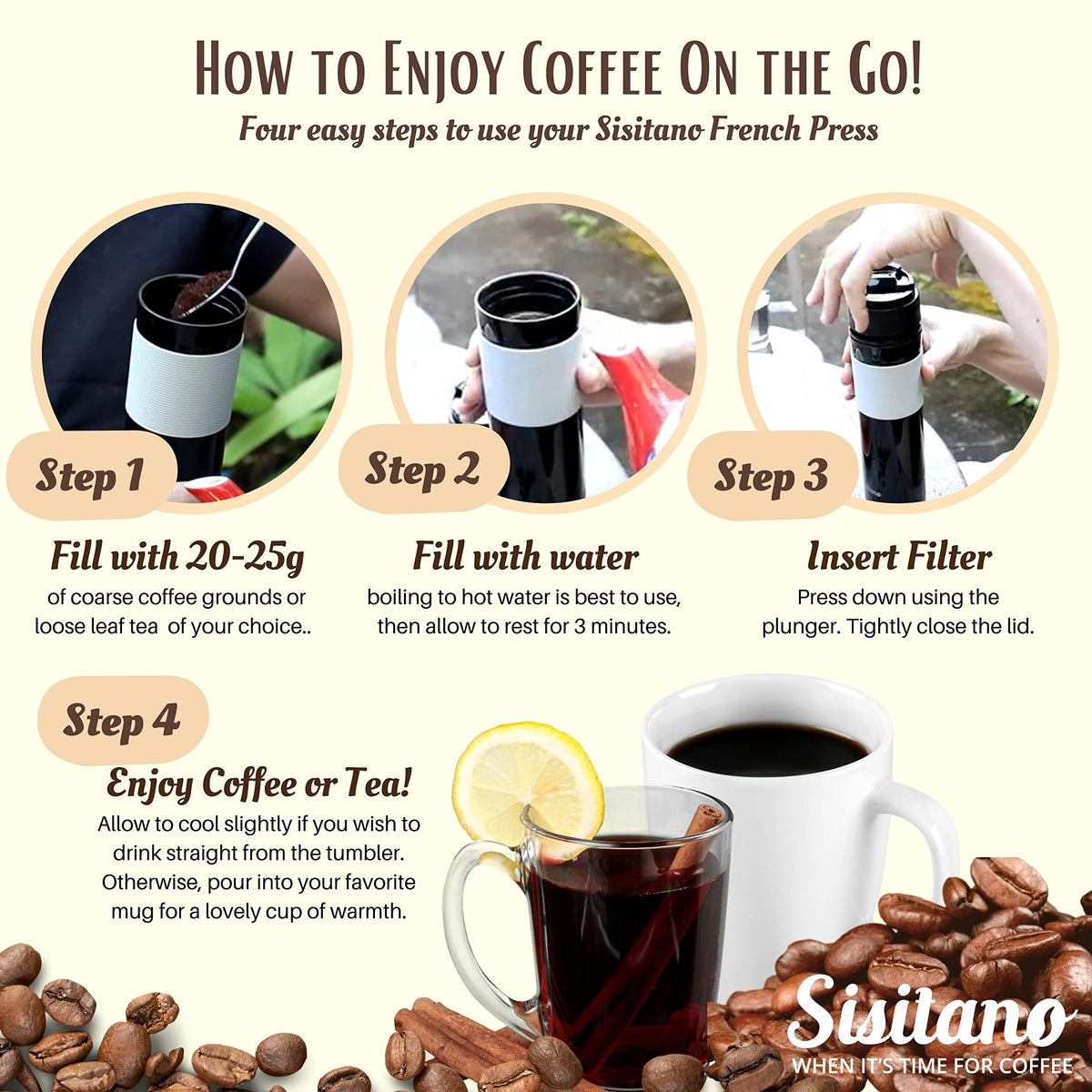 How to Enjoy Coffee On the Go!
Four easy steps to use your Sisitano French Press

Step 1
Fill with 20-25g
of coarse coffee grounds or loose leaf tea  of your choice..

Step 2
Fill with water
boiling to hot water is best to use, then allow to rest for 3 minutes.

Step 3
Insert Filter
Press down using the plunger. Tightly close the lid.

Step 4
Enjoy Coffee or Tea!
Allow to cool slightly if you wish to drink straight from the tumbler. Otherwise, pour into your favorite mug for a lovely cup of warmth.

Sisitano
WHEN IT'S TIME FOR COFFEE