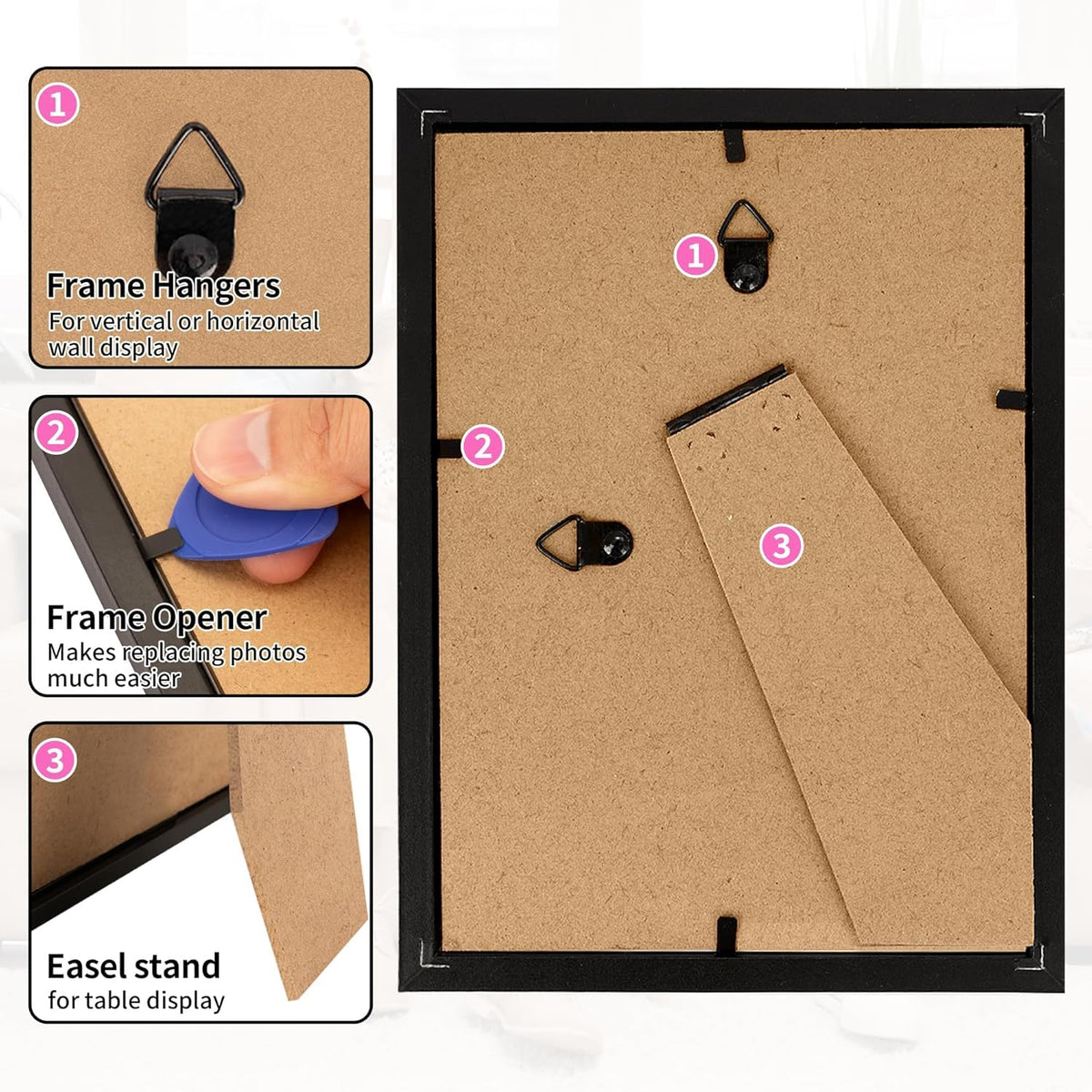 1

Frame Hangers
For vertical or horizontal wall display

2

Frame Opener
Makes replacing photos much easier

3

Easel stand
for table display

1

2

3