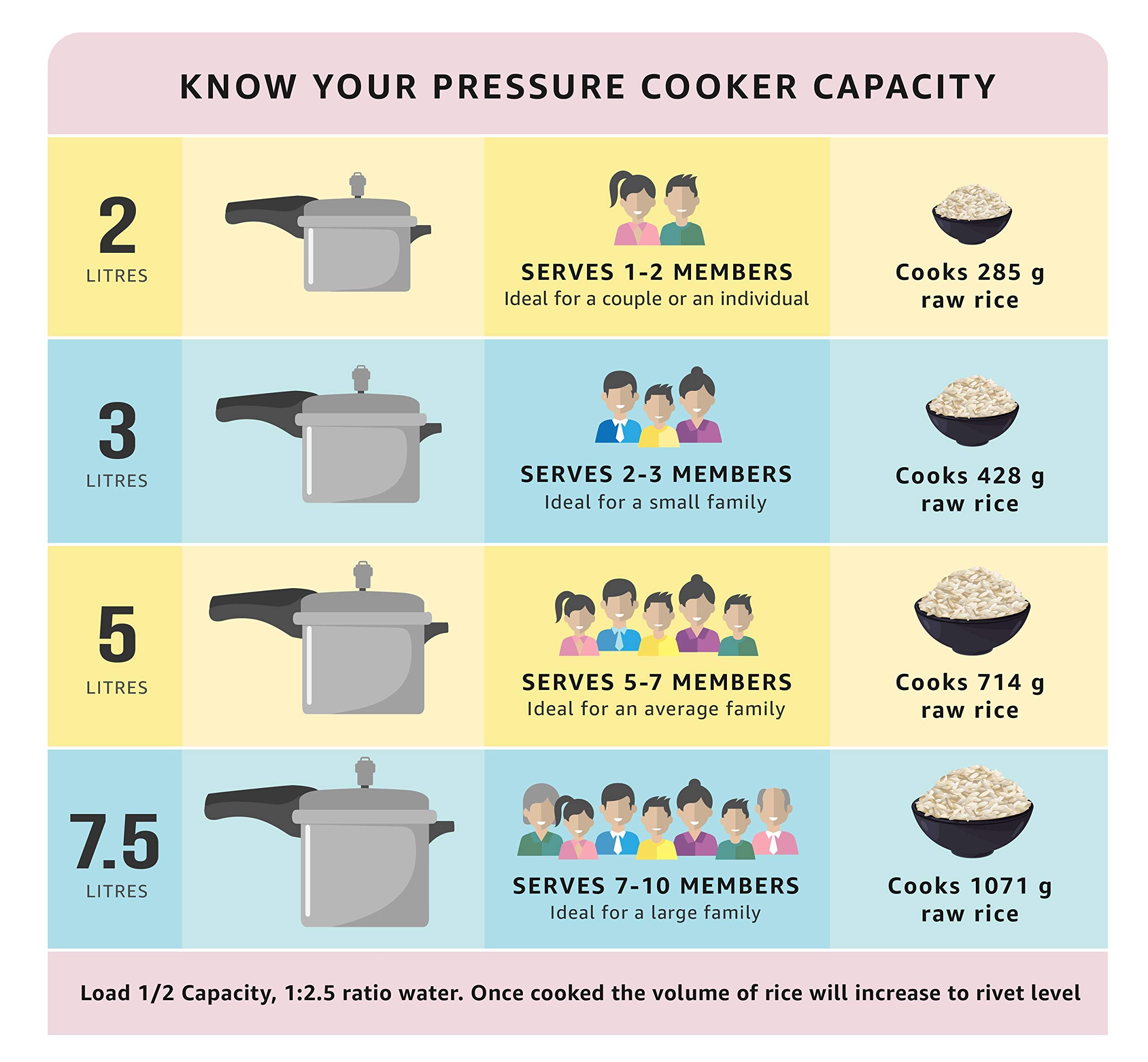 KNOW YOUR PRESSURE COOKER CAPACITY

2
LITRES

SERVES 1-2 MEMBERS
Ideal for a couple or an individual

Cooks 285 g raw rice

3
LITRES

SERVES 2-3 MEMBERS
Ideal for a small family

Cooks 428 g raw rice

5
LITRES

SERVES 5-7 MEMBERS
Ideal for an average family

Cooks 714 g raw rice

7.5
LITRES

SERVES 7-10 MEMBERS
Ideal for a large family

Cooks 1071 g raw rice

Load 1/2 Capacity, 1:2.5 ratio water. Once cooked the volume of rice will increase to rivet level