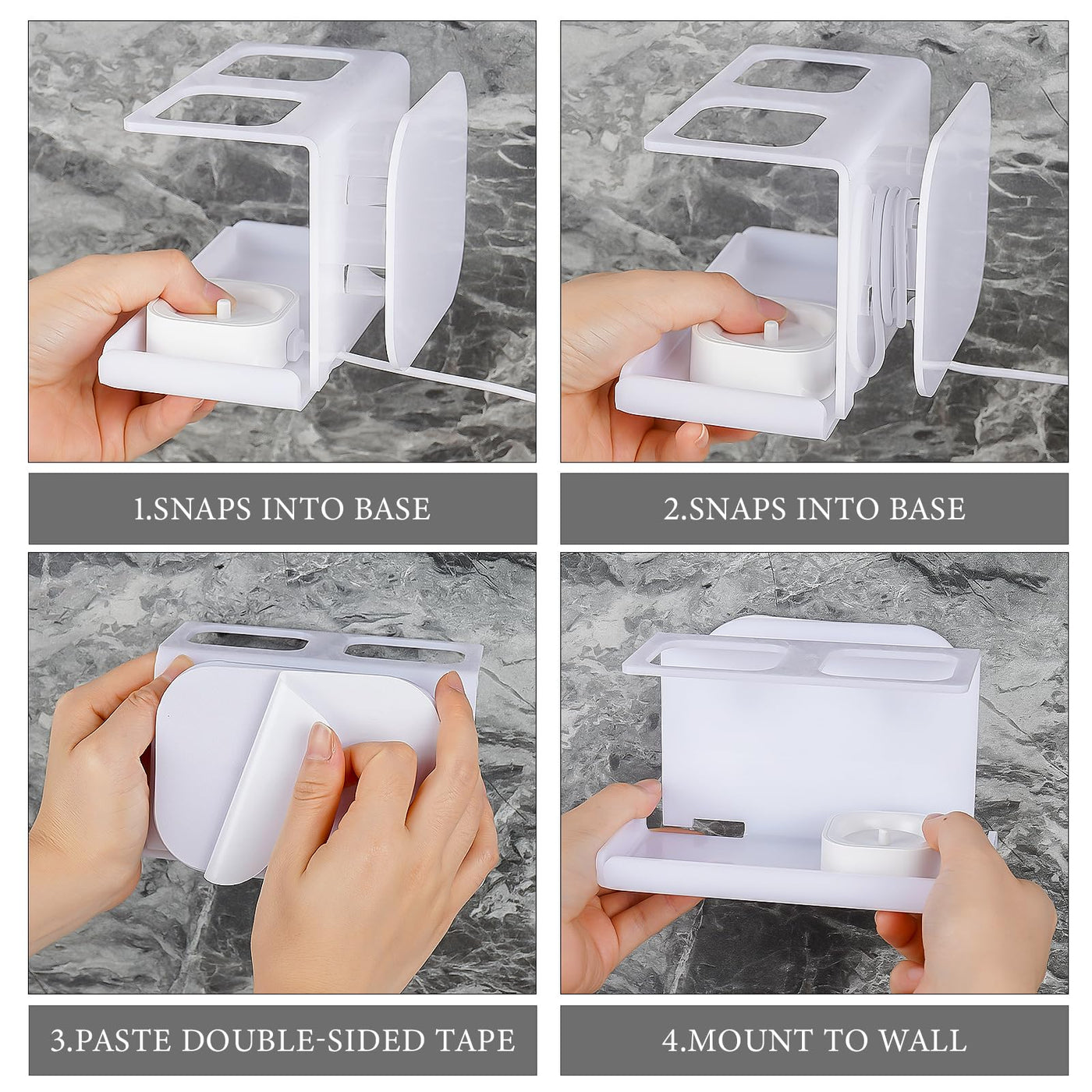 1.SNAPS INTO BASE

2.SNAPS INTO BASE

3.PASTE DOUBLE-SIDED TAPE

4.MOUNT TO WALL