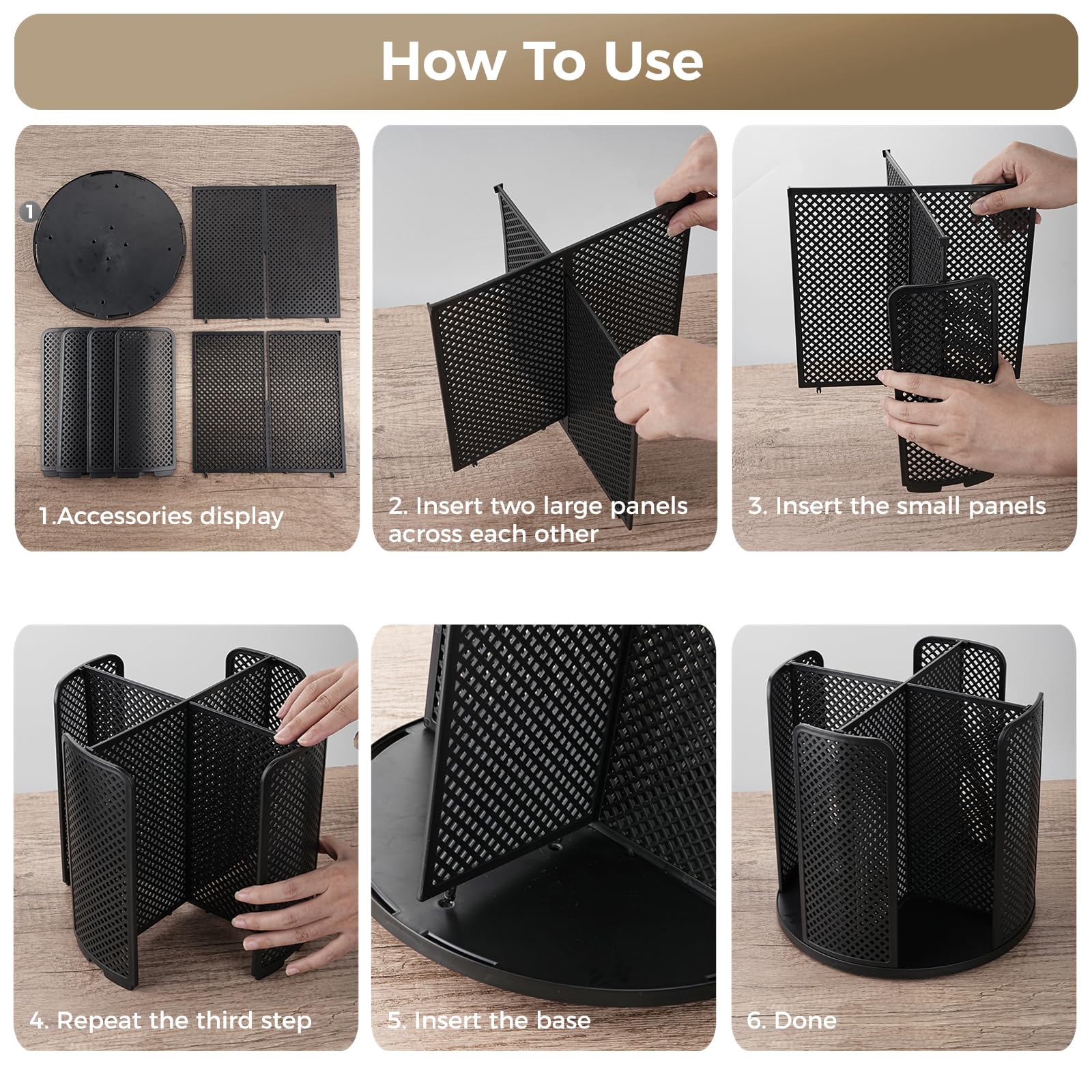 How To Use

1

1.Accessories display

2. Insert two large panels across each other

3. Insert the small panels

4. Repeat the third step

5. Insert the base

6. Done