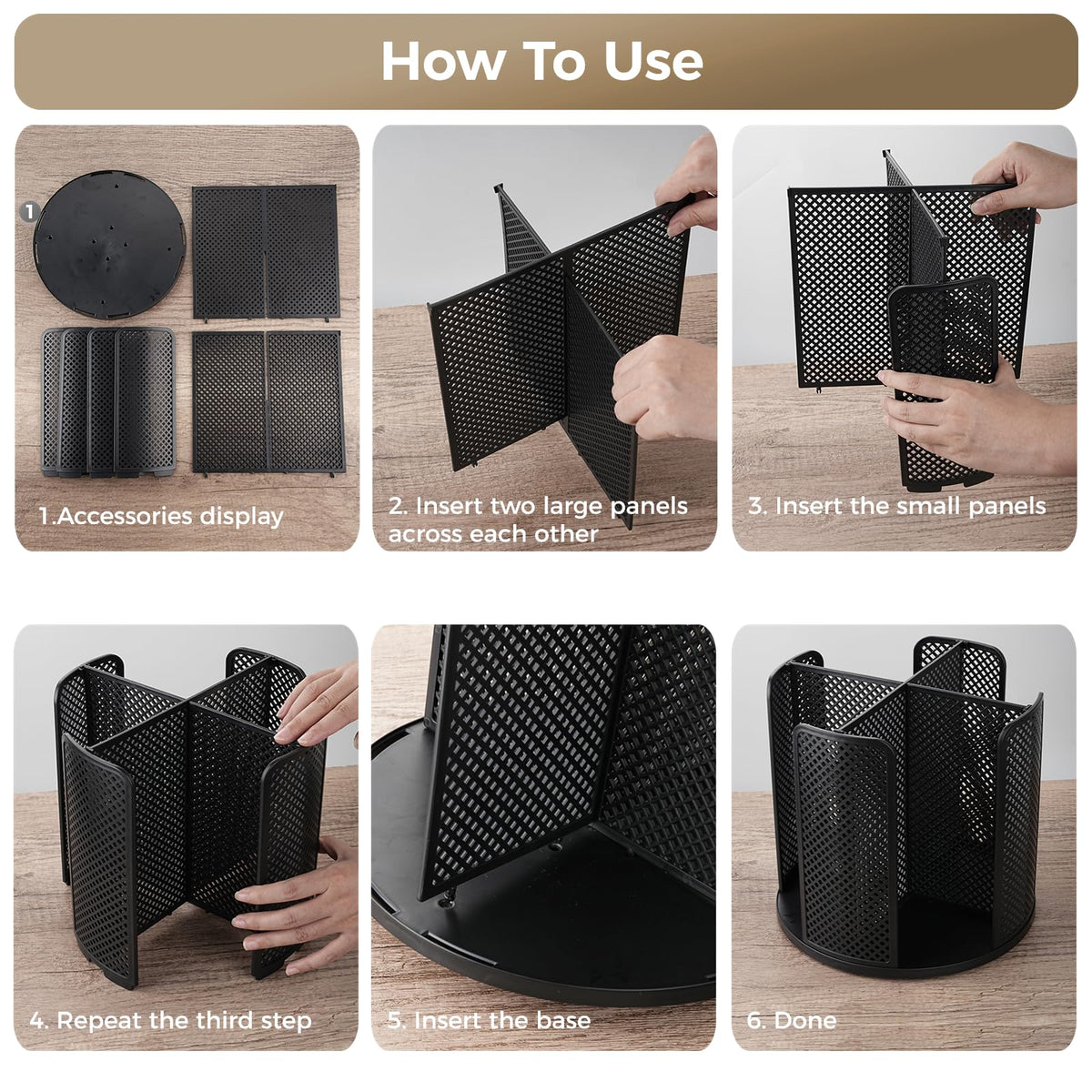 How To Use

1

1.Accessories display

2. Insert two large panels across each other

3. Insert the small panels

4. Repeat the third step

5. Insert the base

6. Done