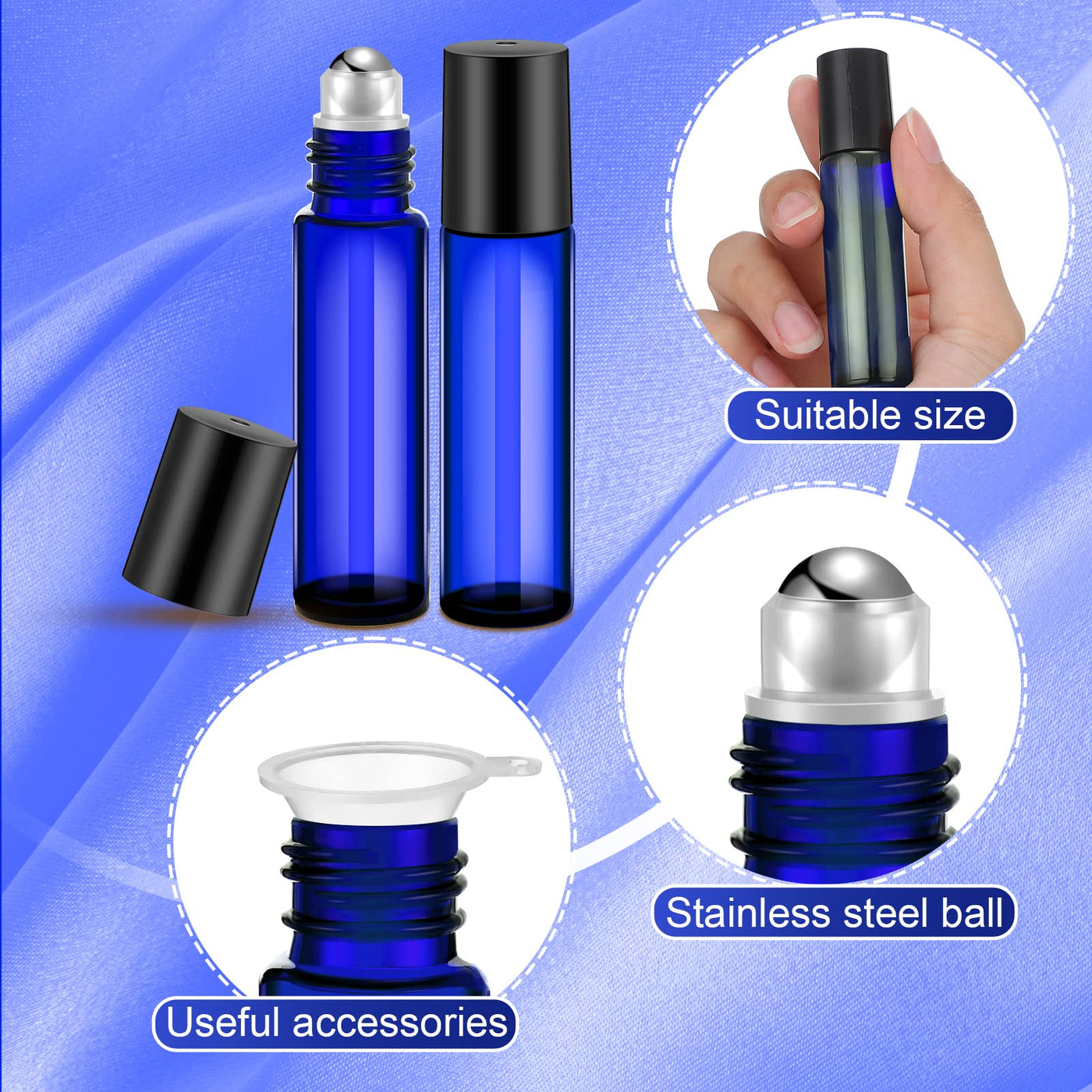 Suitable size

Stainless steel ball

Useful accessories