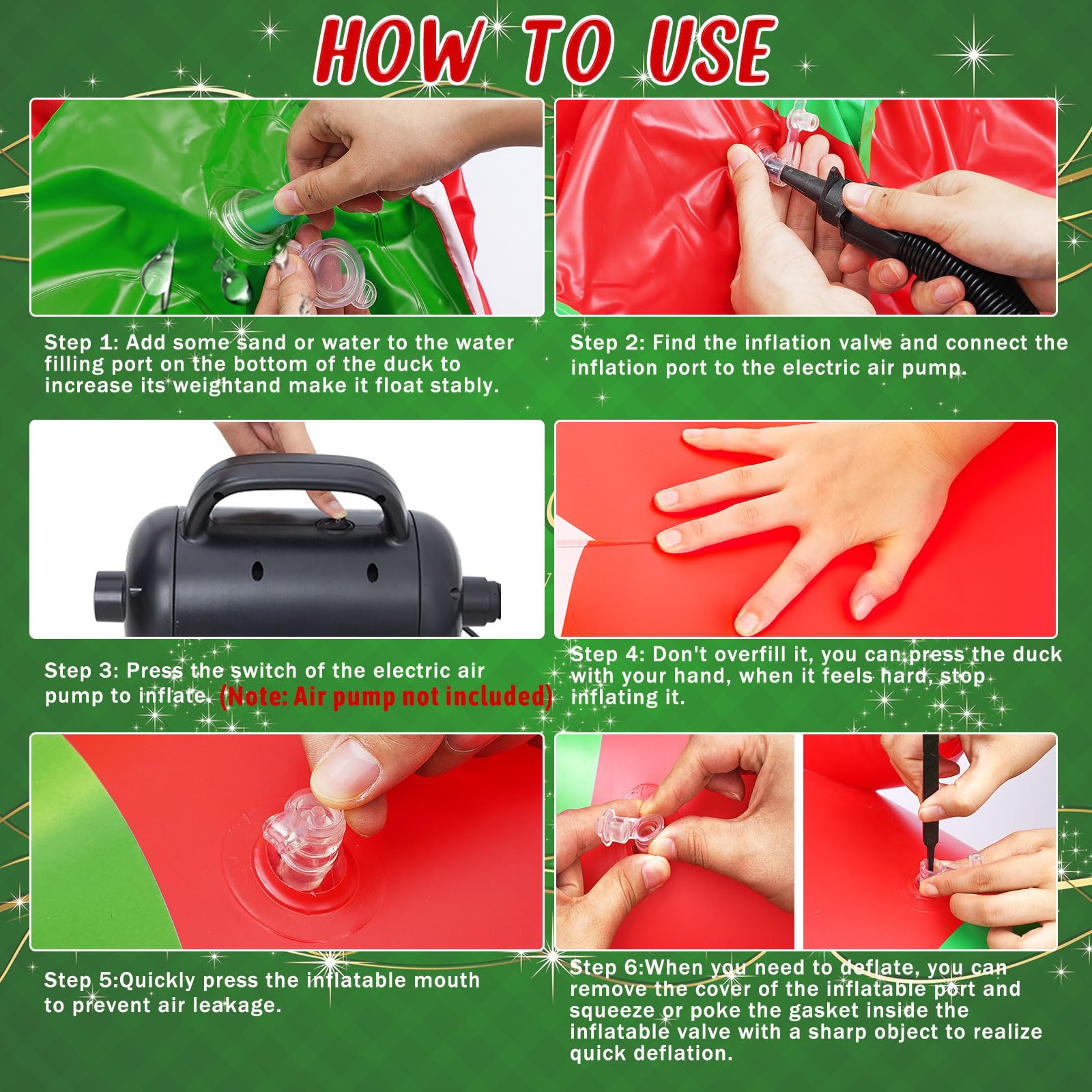 HOW TO USE

Step 1: Add some sand or water to the water filling port on the bottom of the duck to increase its weightand make it float stably.

Step 2: Find the inflation valve and connect the inflation port to the electric air pump.

Step 3: Press the switch of the electric air pump to inflate. (Note: Air pump not included)

Step 4: Don't overfill it, you can press the duck with your hand, when it feels hard, stop inflating it.

Step 5:Quickly press the inflatable mouth to prevent air leakage.

Step 6:When you need to deflate, you can remove the cover of the inflatable port and squeeze or poke the gasket inside the inflatable valve with a sharp object to realize quick deflation.