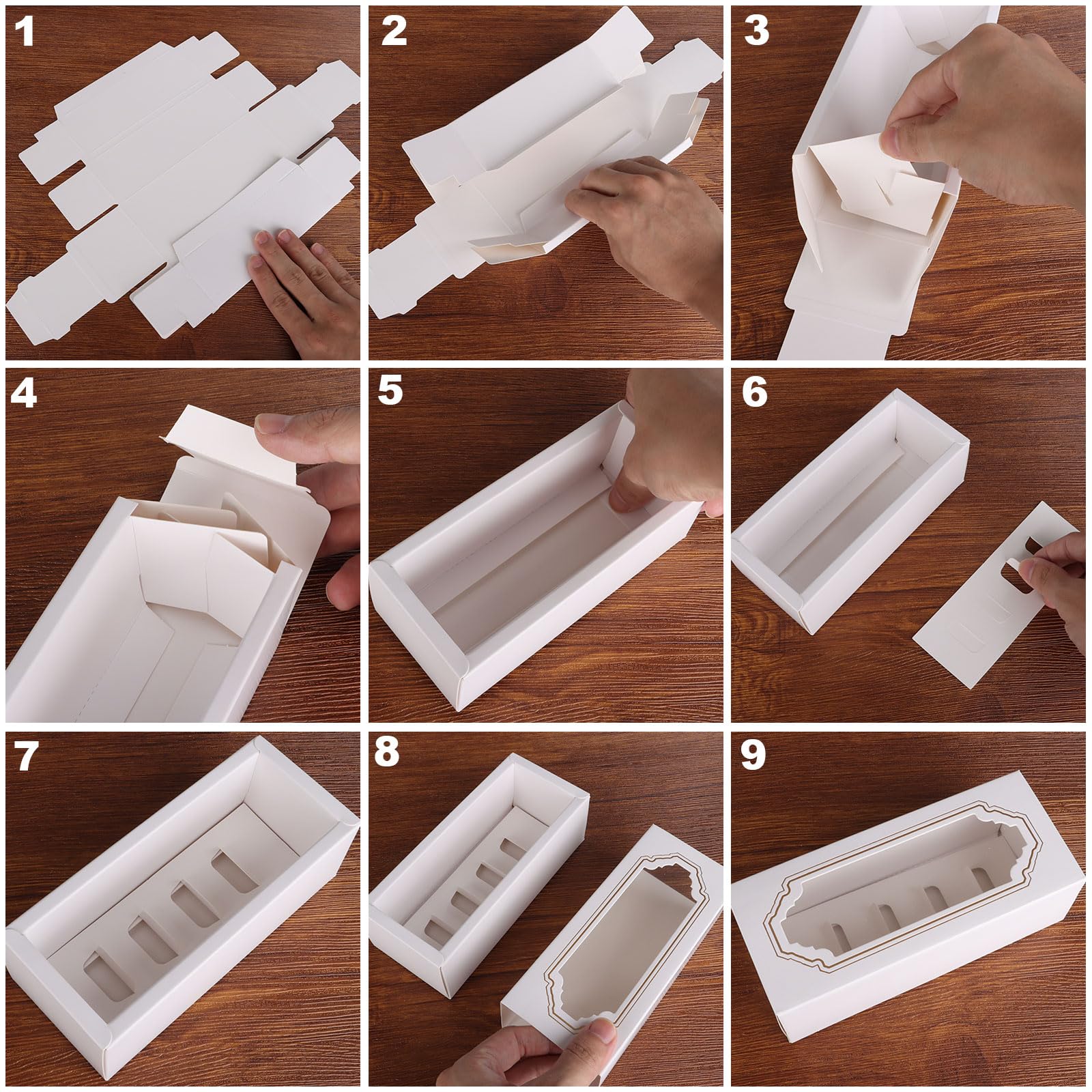 1

2

3

4

5

6

7

8

9