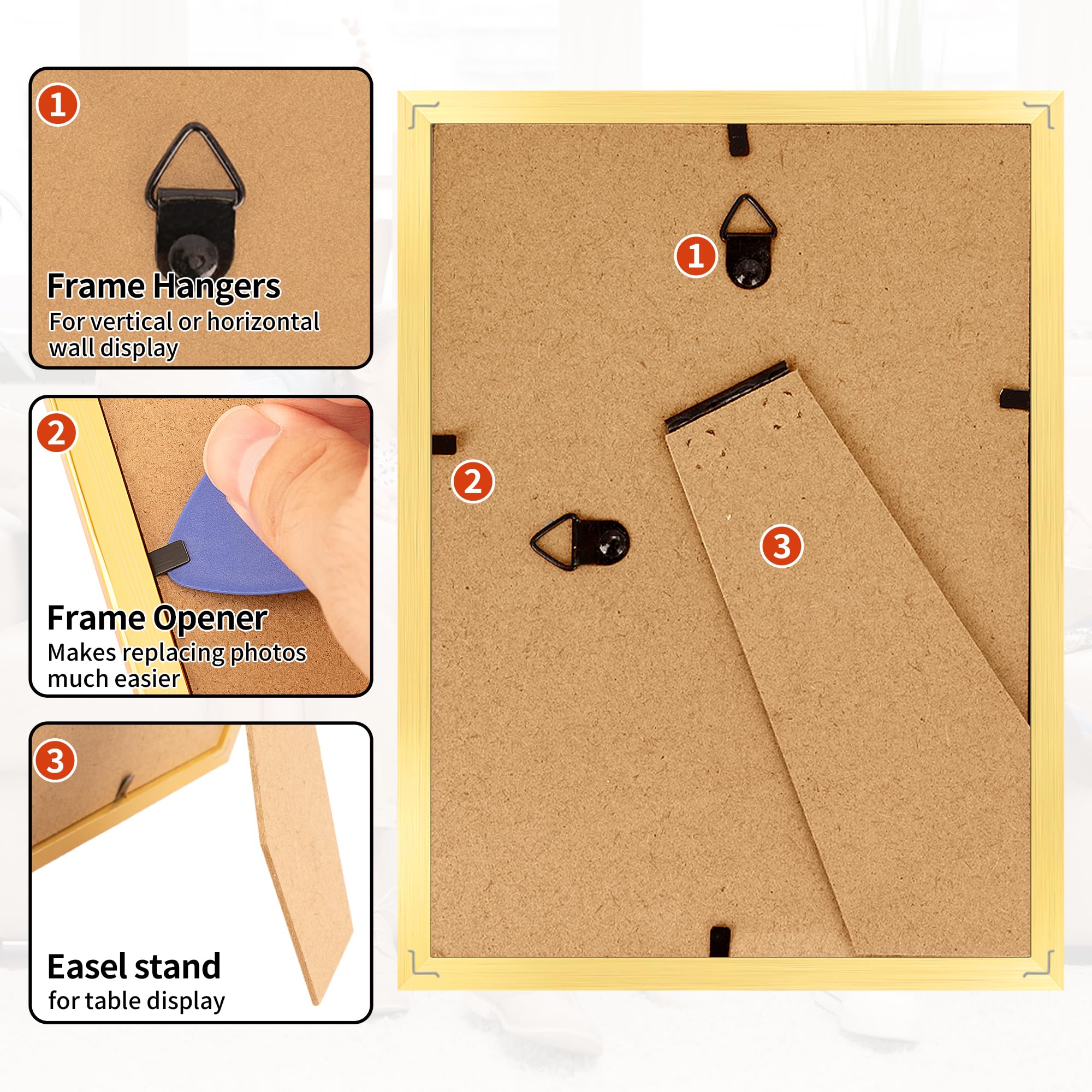 1
Frame Hangers
For vertical or horizontal wall display

2
Frame Opener
Makes replacing photos much easier

3
Easel stand
for table display

1

2

3